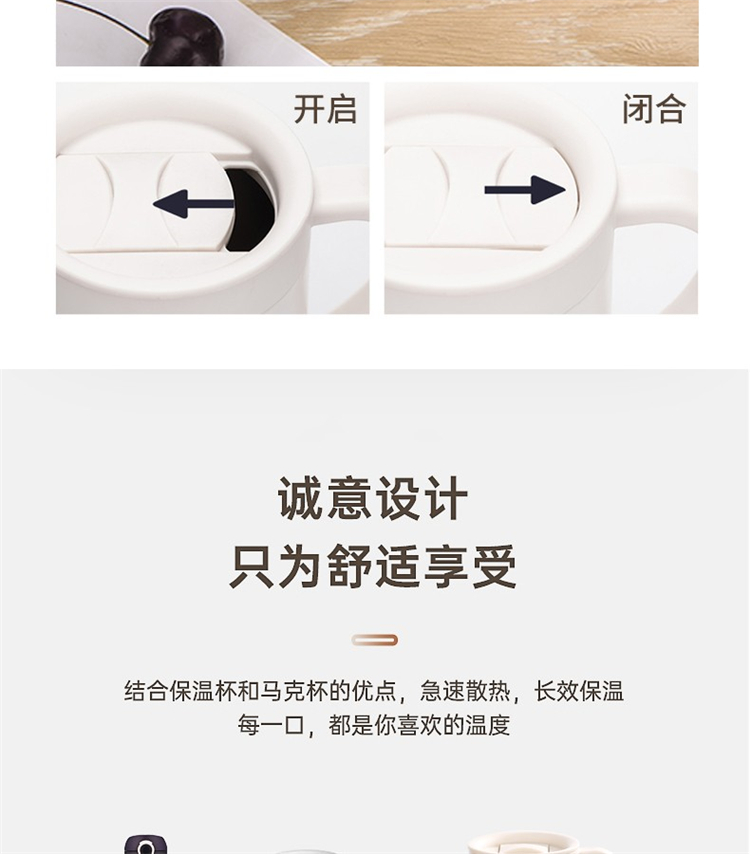 开启

闭合

诚意设计
只为舒适享受

结合保温杯和马克杯的优点，急速散热，长效保温
每一口，都是你喜欢的温度