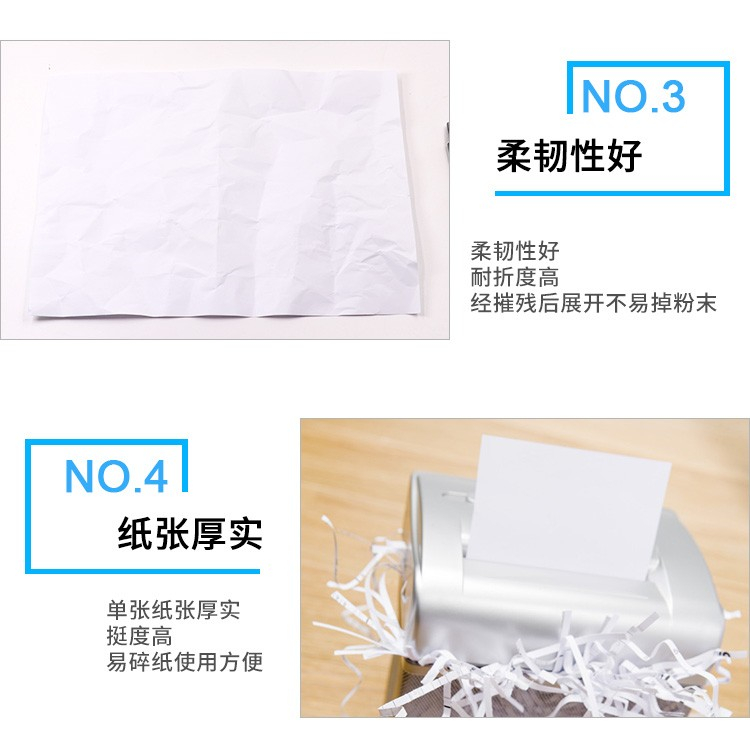 NO.3
柔韧性好

柔韧性好
耐折度高
经摧残后展开不易掉粉末

NO.4
纸张厚实

单张纸张厚实
挺度高
易碎纸使用方便