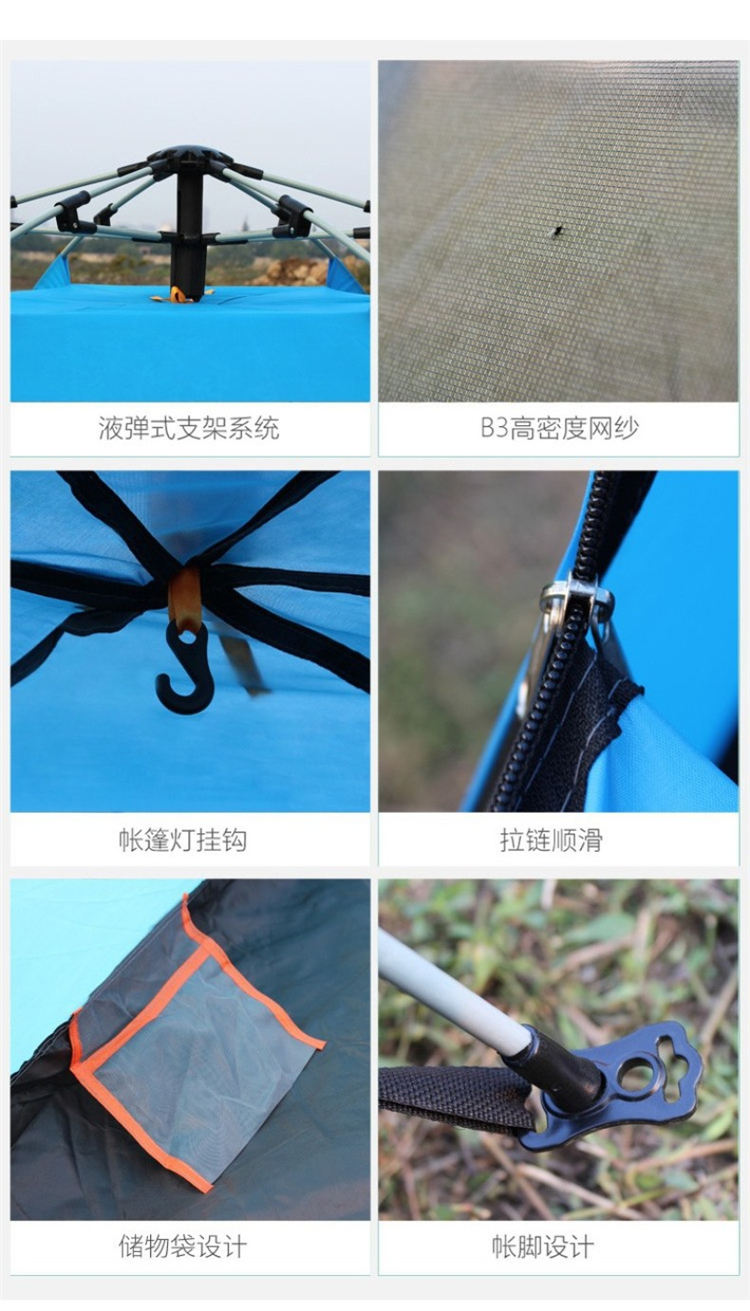 液弹式支架系统

B3高密度网纱

帐篷灯挂钩

拉链顺滑

储物袋设计

帐脚设计