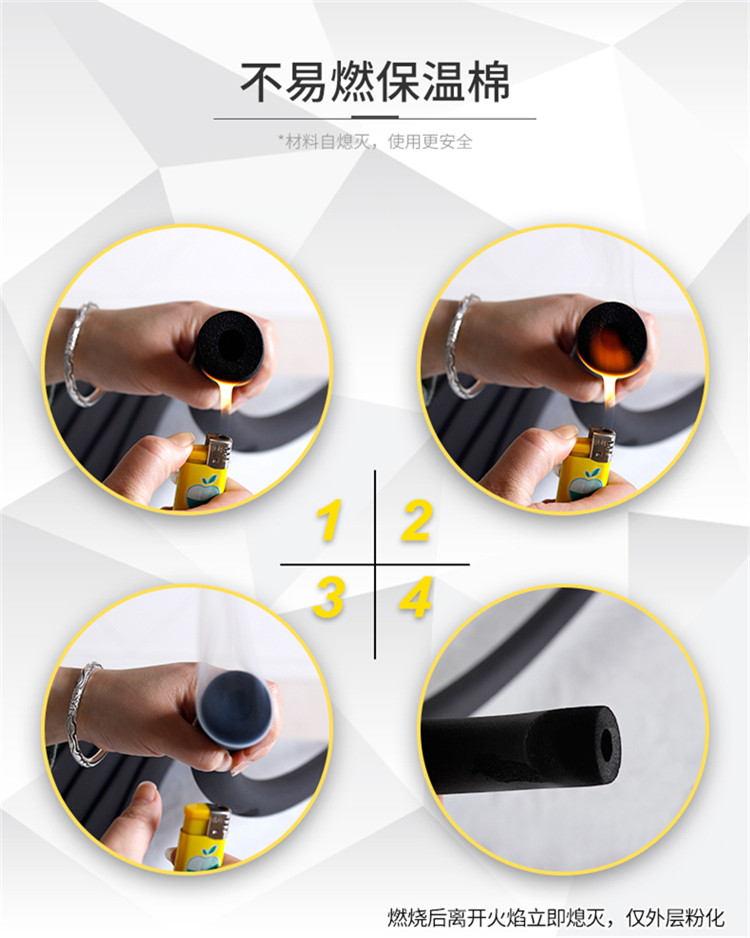 不易燃保温棉

*材料自熄灭，使用更安全

1

2

3

4

燃烧后离开火焰立即熄灭，仅外层粉化