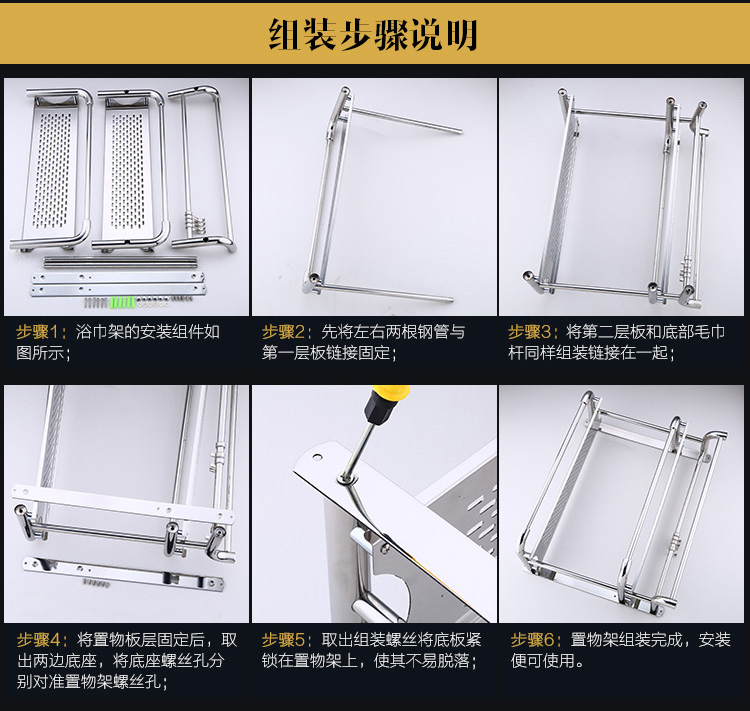 组装步骤说明

步骤1：浴巾架的安装组件如图所示；

步骤2：先将左右两根钢管与第一层板链接固定；

步骤3：将第二层板和底部毛巾杆同样组装链接在一起；

步骤4：将置物板层固定后，取出两边底座，将底座螺丝孔分别对准置物架螺丝孔；

步骤5：取出组装螺丝将底板紧锁在置物架上，使其不易脱落；

步骤6：置物架组装完成，安装便可使用。