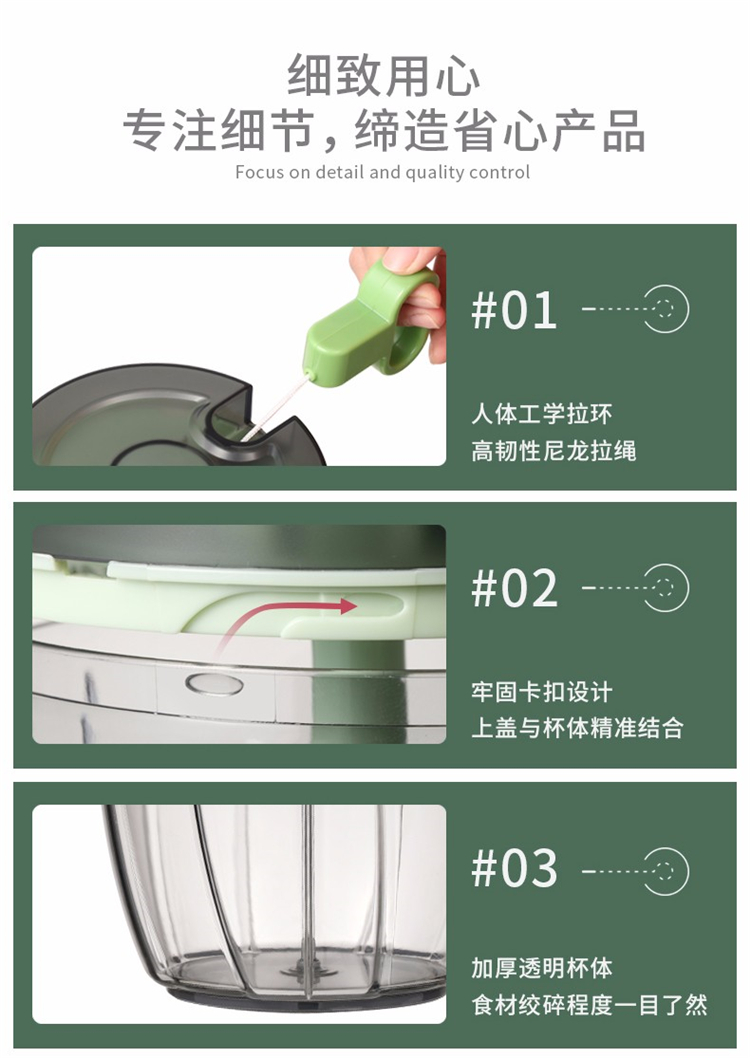 细致用心
专注细节，缔造省心产品
Focus on detail and quality control

#01

人体工学拉环
高韧性尼龙拉绳

#02

牢固卡扣设计
上盖与杯体精准结合

#03

加厚透明杯体
食材绞碎程度一目了然