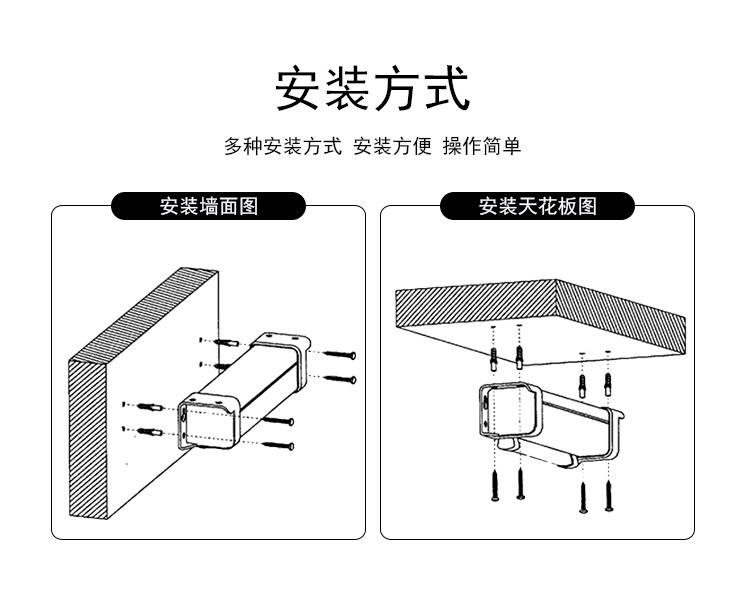 安装方式

多种安装方式 安装方便 操作简单

安装墙面图

安装天花板图