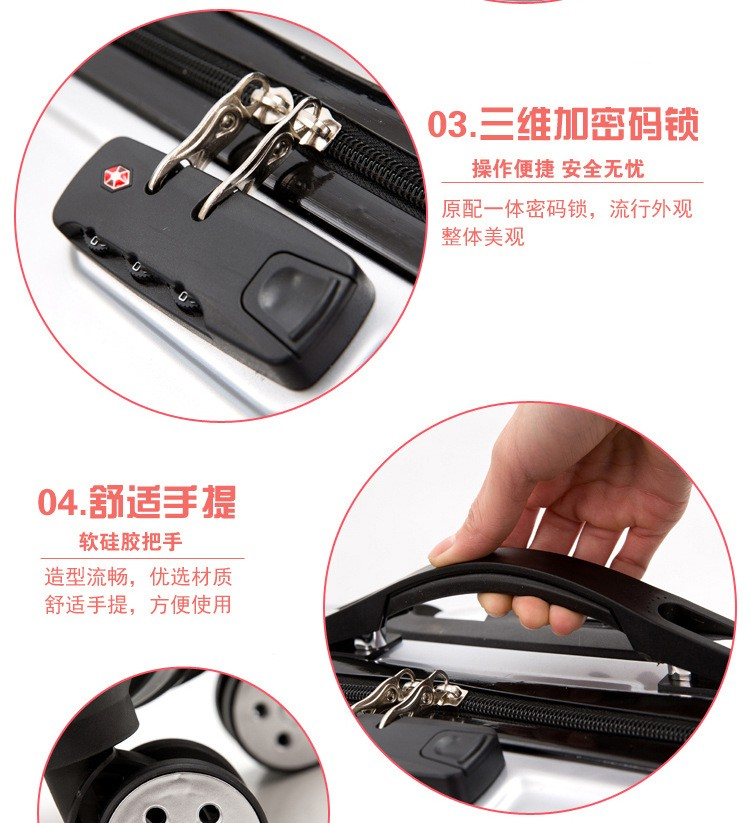 03.三维加密码锁

操作便捷 安全无忧

原配一体密码锁，流行外观
整体美观

04.舒适手提

软硅胶把手

造型流畅，优选材质
舒适手提，方便使用