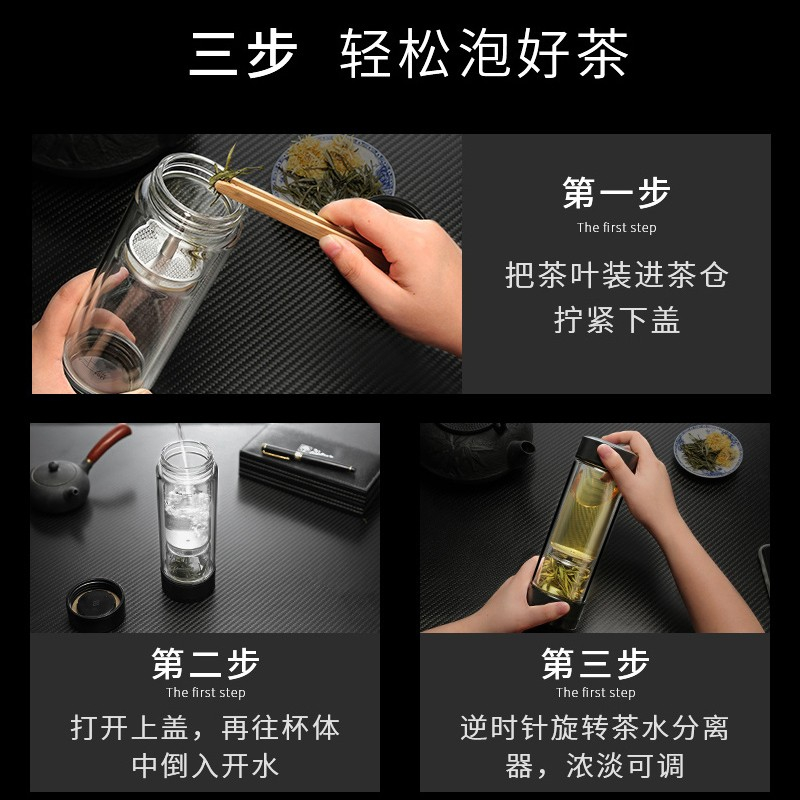 三步 轻松泡好茶

第一步
The first step
把茶叶装进茶仓
拧紧下盖

第二步
The first step
打开上盖，再往杯体中倒入开水

第三步
The first step
逆时针旋转茶水分离器，浓淡可调