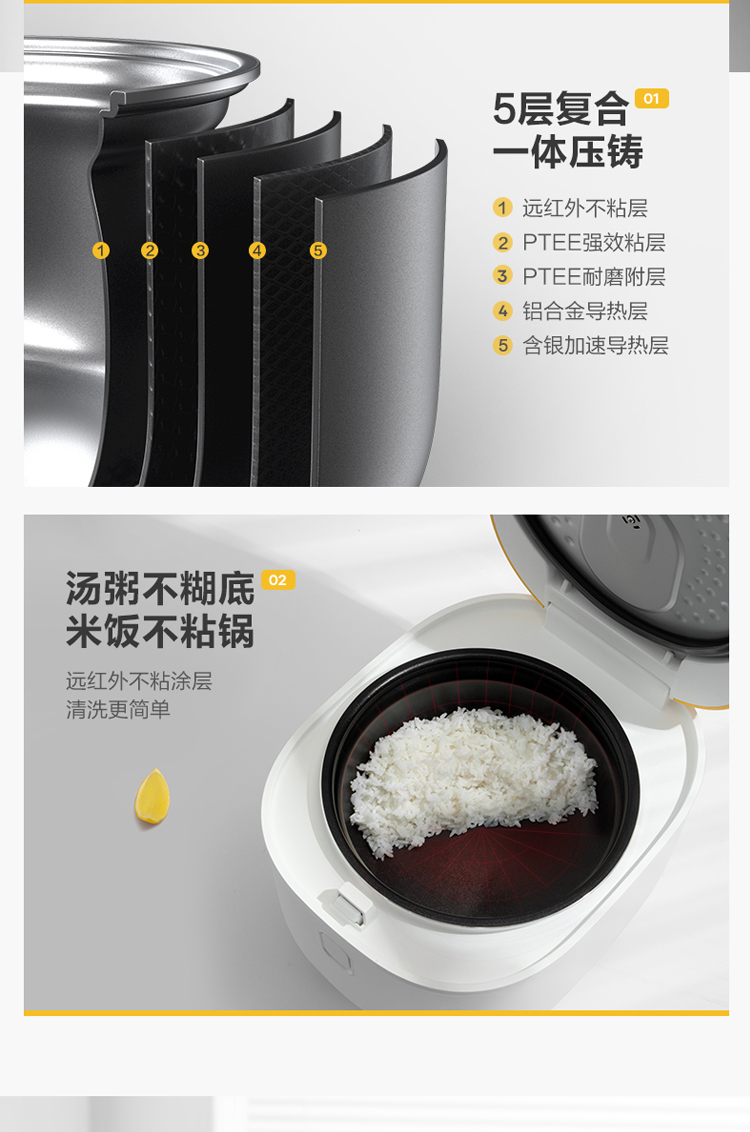 1 2 3 4 5

5层复合 01
一体压铸

1 远红外不粘层
2 PTEE强效粘层
3 PTEE耐磨附层
4 铝合金导热层
5 含银加速导热层

汤粥不糊底 02
米饭不粘锅

远红外不粘涂层
清洗更简单