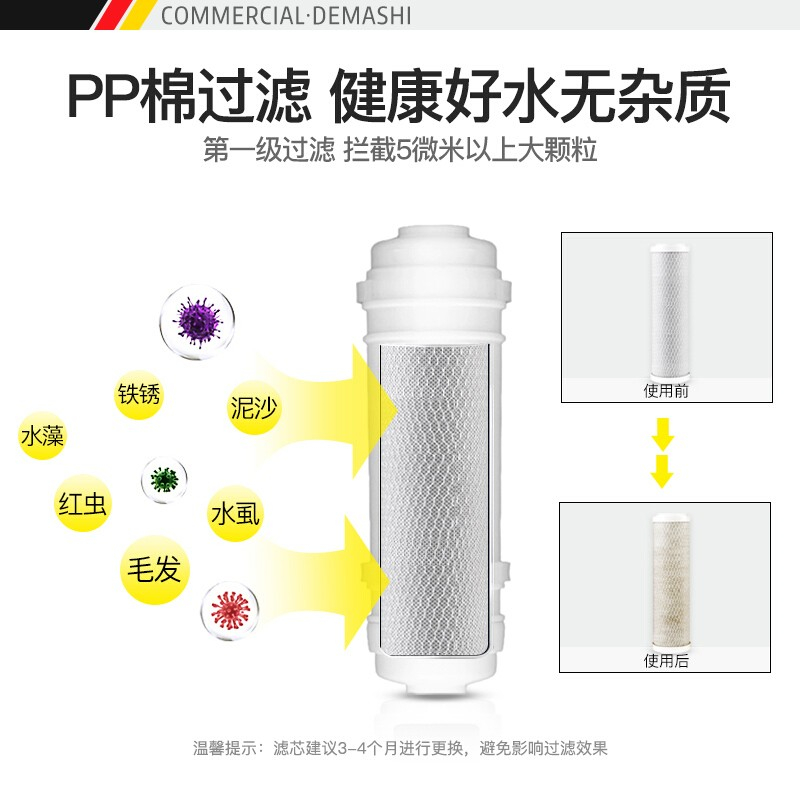 COMMERCIAL·DEMASHI

PP棉过滤 健康好水无杂质

第一级过滤 拦截5微米以上大颗粒

铁锈

泥沙

水藻

红虫

水虱

毛发

使用前

使用后

温馨提示：滤芯建议3-4个月进行更换，避免影响过滤效果