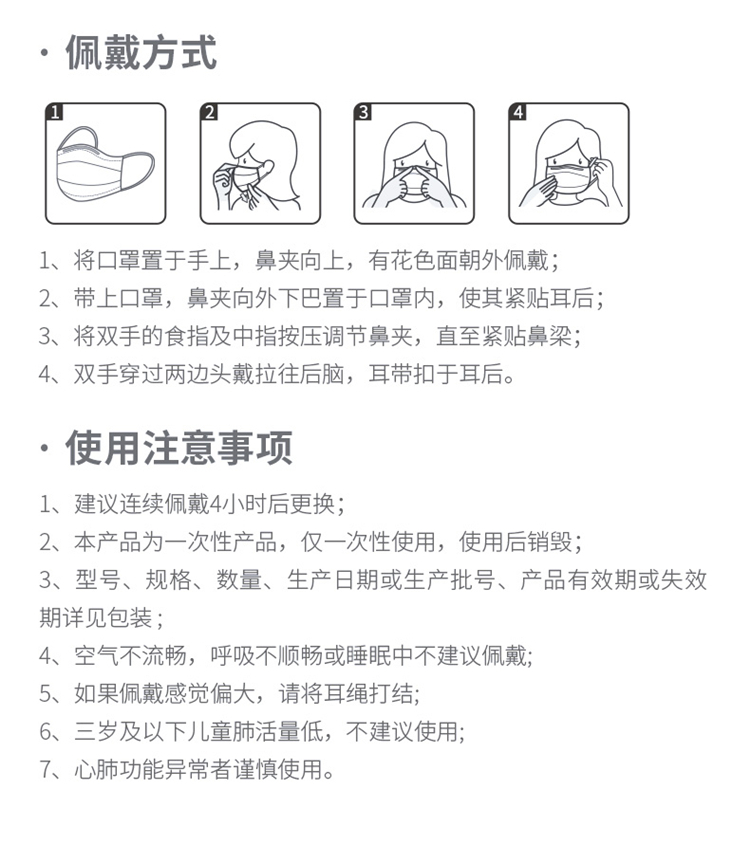 · 佩戴方式

1

2

3

4

1、将口罩置于手上，鼻夹向上，有花色面朝外佩戴；
2、带上口罩，鼻夹向外下巴置于口罩内，使其紧贴耳后；
3、将双手的食指及中指按压调节鼻夹，直至紧贴鼻梁；
4、双手穿过两边头戴拉往后脑，耳带扣于耳后。

· 使用注意事项

1、建议连续佩戴4小时后更换；
2、本产品为一次性产品，仅一次性使用，使用后销毁；
3、型号、规格、数量、生产日期或生产批号、产品有效期或失效期详见包装；
4、空气不流畅，呼吸不顺畅或睡眠中不建议佩戴;
5、如果佩戴感觉偏大，请将耳绳打结;
6、三岁及以下儿童肺活量低，不建议使用;
7、心肺功能异常者谨慎使用。