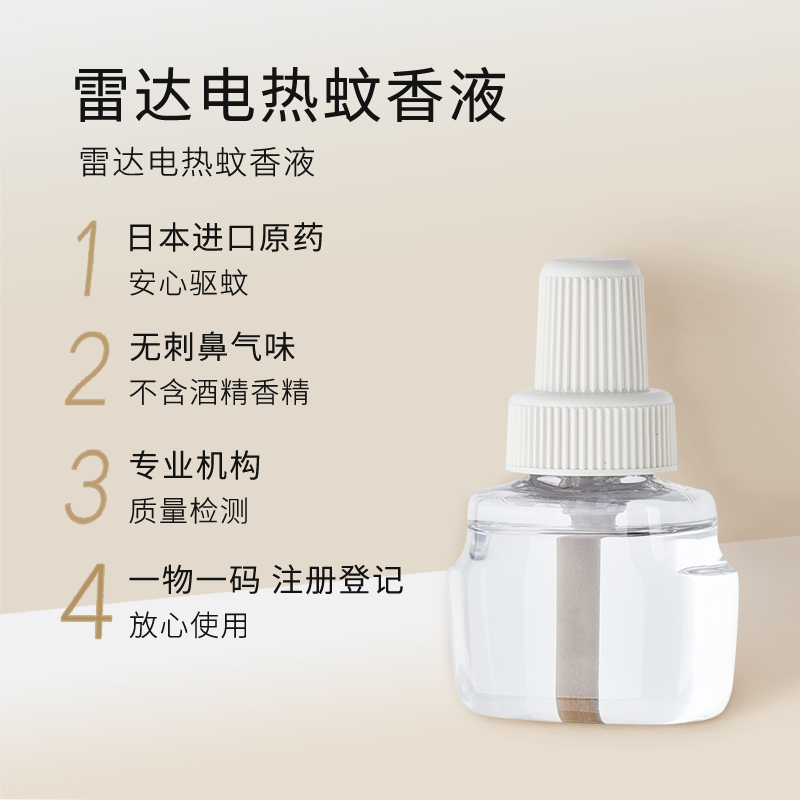 雷达电热蚊香液

雷达电热蚊香液

1 日本进口原药
安心驱蚊

2 无刺鼻气味
不含酒精香精

3 专业机构
质量检测

4 一物一码 注册登记
放心使用