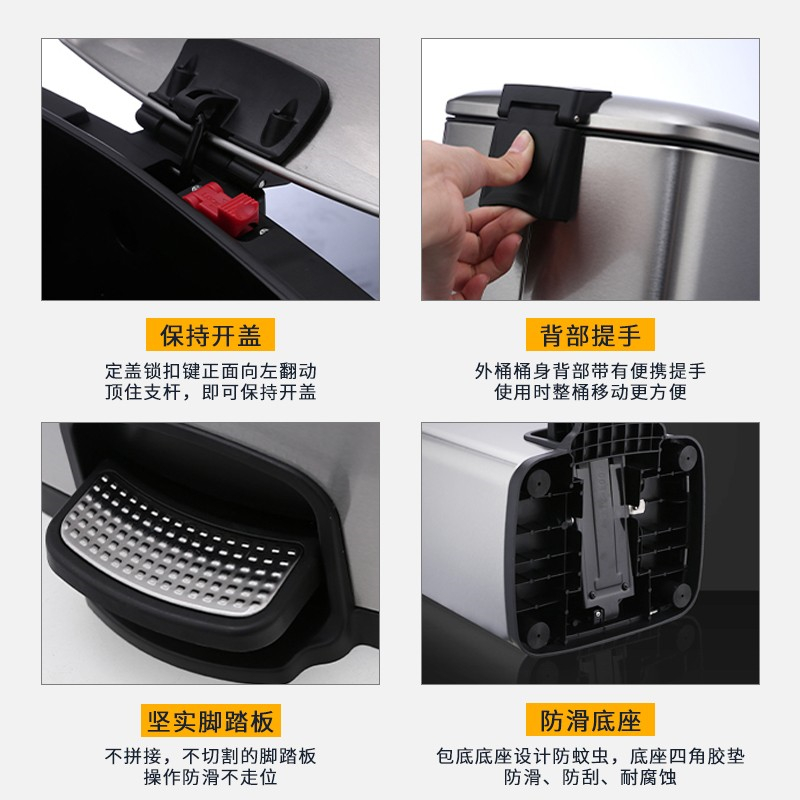 保持开盖

定盖锁扣键正面向左翻动
顶住支杆，即可保持开盖

背部提手

外桶桶身背部带有便携提手
使用时整桶移动更方便

坚实脚踏板

不拼接，不切割的脚踏板
操作防滑不走位

防滑底座

包底底座设计防蚊虫，底座四角胶垫
防滑、防刮、耐腐蚀