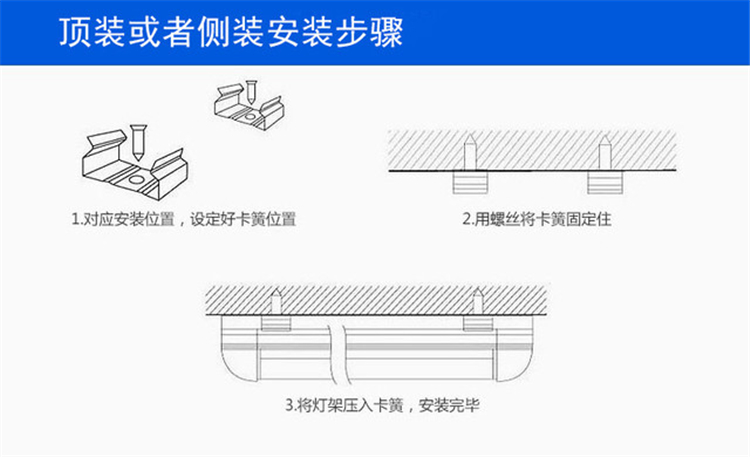 顶装或者侧装安装步骤

1.对应安装位置，设定好卡簧位置

2.用螺丝将卡簧固定住

3.将灯架压入卡簧，安装完毕