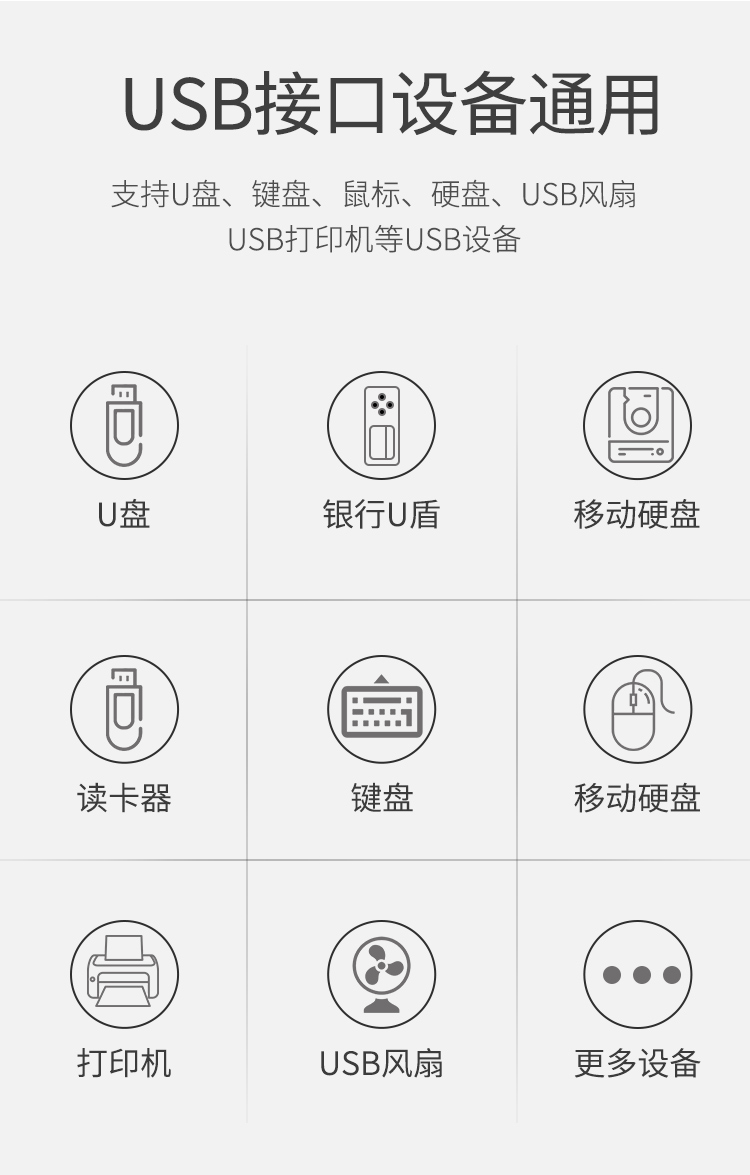 USB接口设备通用

支持U盘、键盘、鼠标、硬盘、USB风扇
USB打印机等USB设备

U盘

银行U盾

移动硬盘

读卡器

键盘

移动硬盘

打印机

USB风扇

更多设备