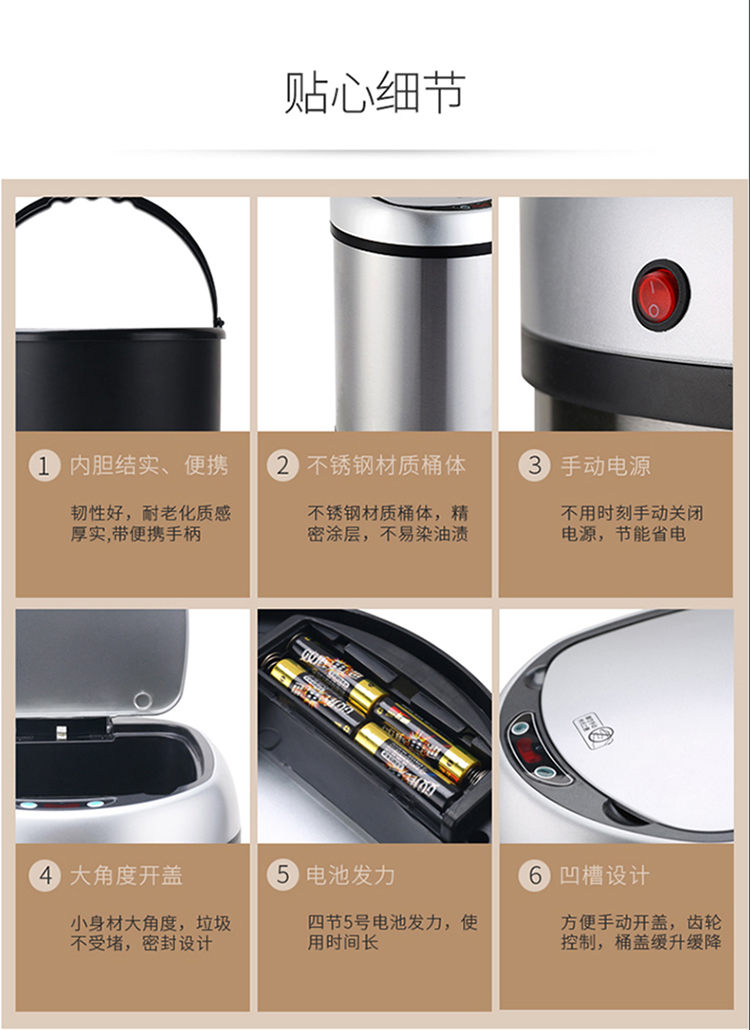 贴心细节

1 内胆结实、便携

韧性好，耐老化质感厚实,带便携手柄

2 不锈钢材质桶体

不锈钢材质桶体，精密涂层，不易染油渍

3 手动电源

不用时刻手动关闭电源，节能省电

4 大角度开盖

小身材大角度，垃圾不受堵，密封设计

5 电池发力

四节5号电池发力，使用时间长

6 凹槽设计

方便手动开盖，齿轮控制，桶盖缓升缓降