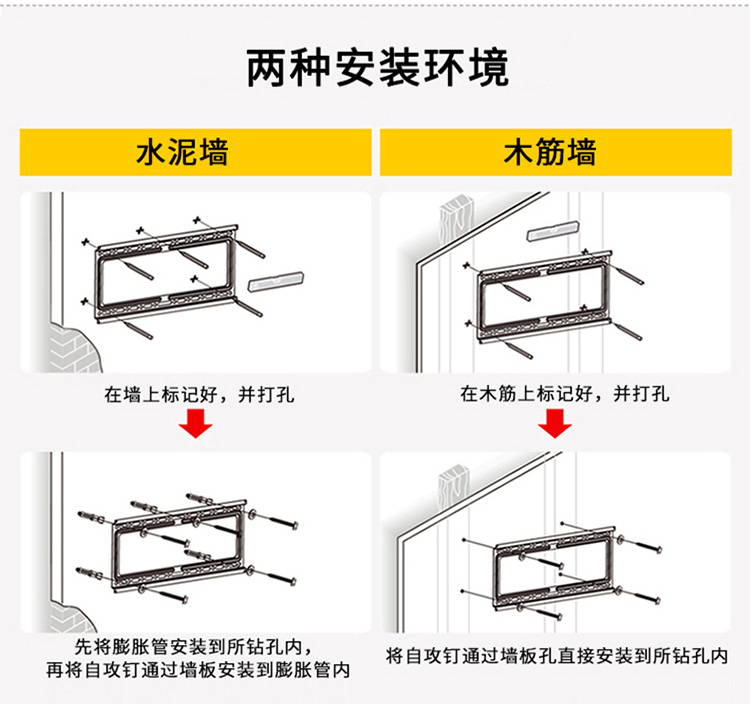 两种安装环境

水泥墙

在墙上标记好，并打孔

先将膨胀管安装到所钻孔内，再将自攻钉通过墙板安装到膨胀管内

木筋墙

在木筋上标记好，并打孔

将自攻钉通过墙板孔直接安装到所钻孔内