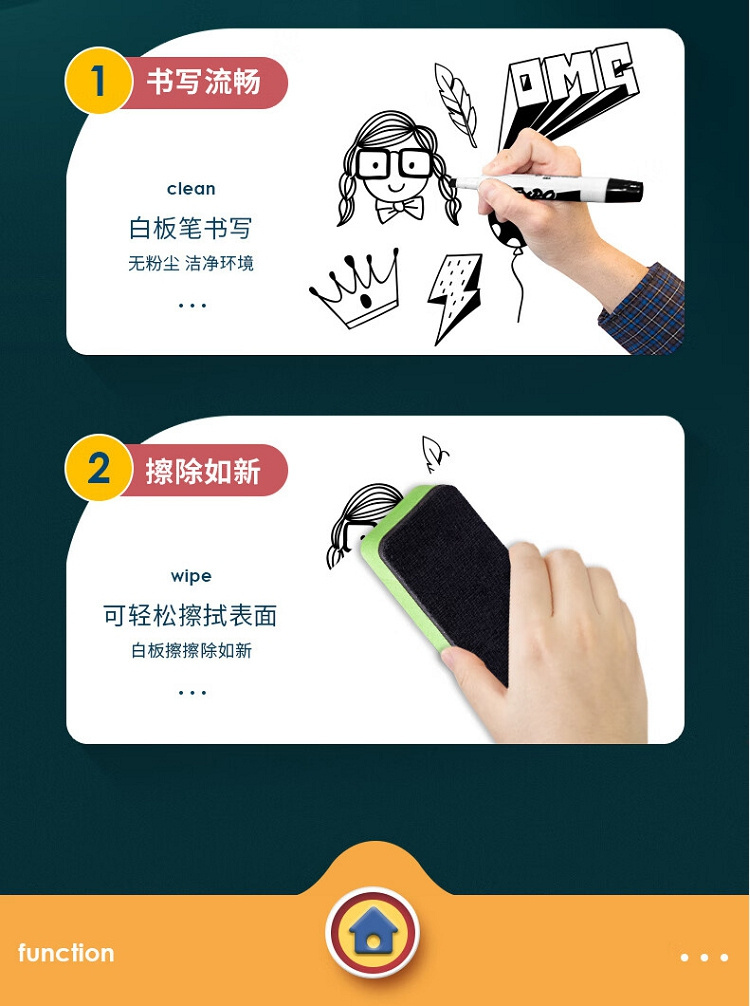 1 书写流畅

clean

白板笔书写

无粉尘 洁净环境

...

OMG

2 擦除如新

wipe

可轻松擦拭表面

白板擦擦除如新

...

function

...