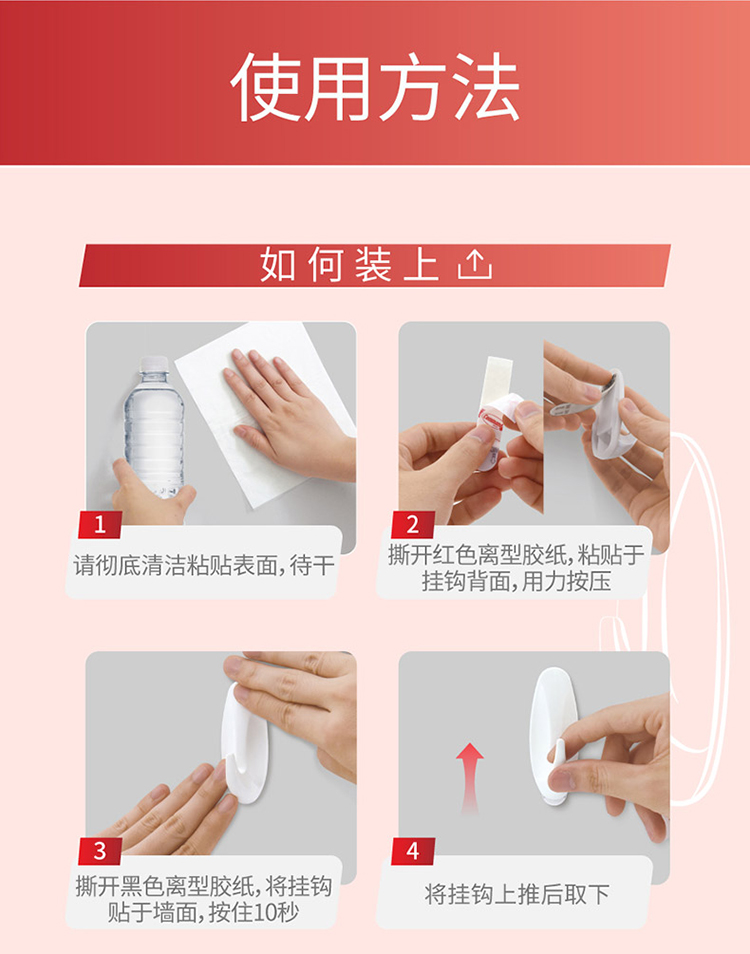 使用方法

如何装上

1
请彻底清洁粘贴表面,待干

2
撕开红色离型胶纸,粘贴于挂钩背面,用力按压

3
撕开黑色离型胶纸,将挂钩贴于墙面,按住10秒

4
将挂钩上推后取下