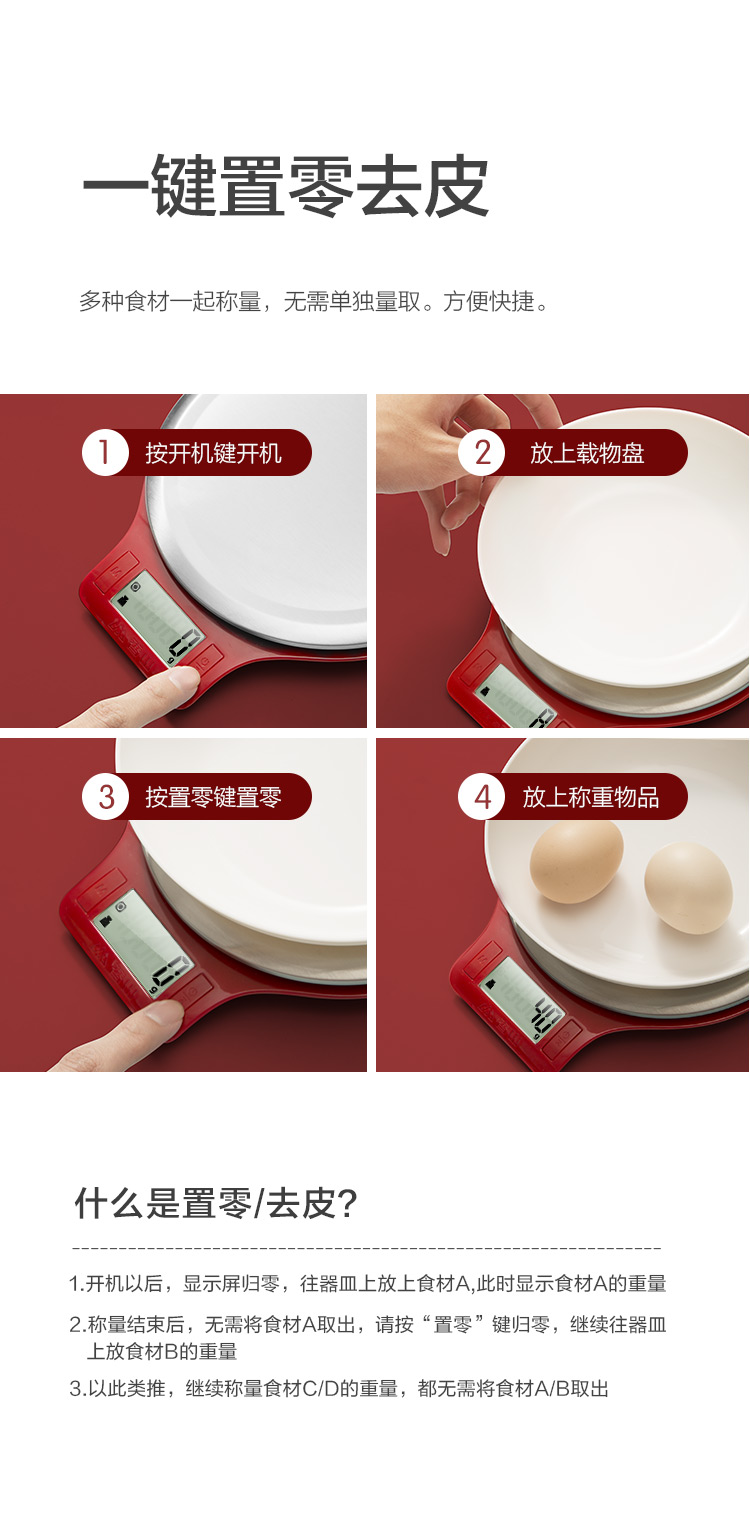 一键置零去皮

多种食材一起称量，无需单独量取。方便快捷。

1 按开机键开机

2 放上载物盘

3 按置零键置零

4 放上称重物品

什么是置零/去皮?

1.开机以后，显示屏归零，往器皿上放上食材A,此时显示食材A的重量

2.称量结束后，无需将食材A取出，请按“置零”键归零，继续往器皿上放食材B的重量

3.以此类推，继续称量食材C/D的重量，都无需将食材A/B取出