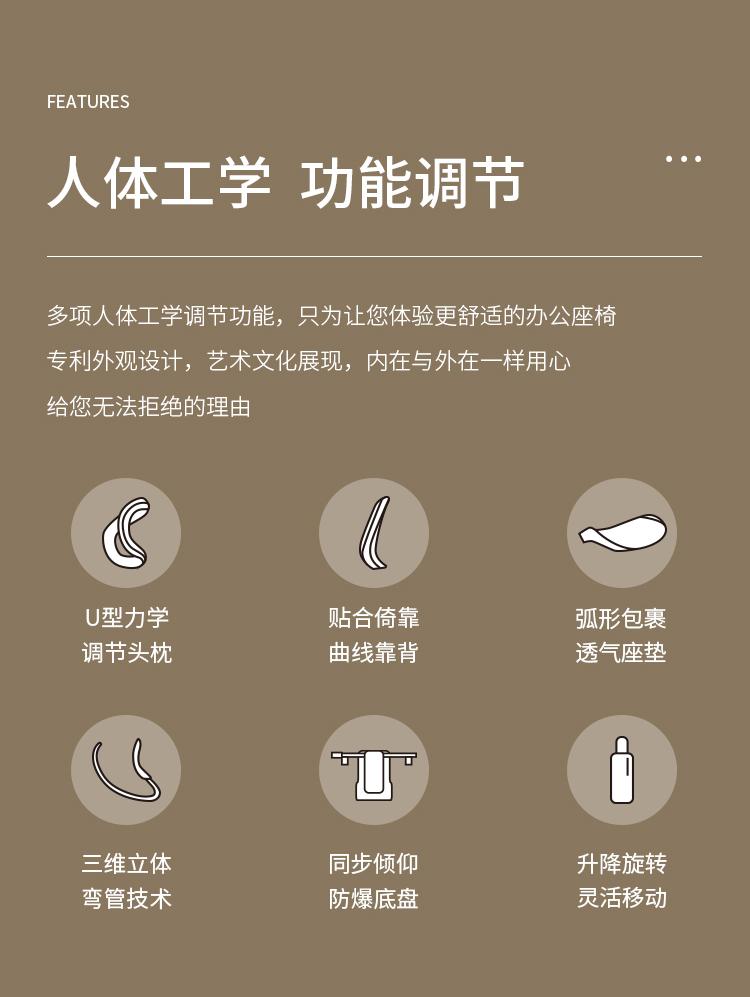 FEATURES

人体工学 功能调节

...

多项人体工学调节功能，只为让您体验更舒适的办公座椅
专利外观设计，艺术文化展现，内在与外在一样用心
给您无法拒绝的理由

U型力学
调节头枕

贴合倚靠
曲线靠背

弧形包裹
透气座垫

三维立体
弯管技术

同步倾仰
防爆底盘

升降旋转
灵活移动