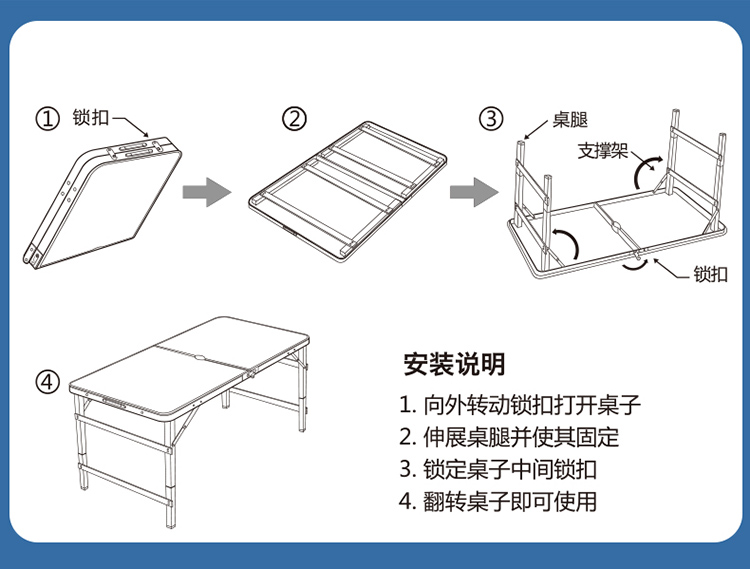 ① 锁扣

②

③ 桌腿

支撑架

锁扣

④

安装说明

1. 向外转动锁扣打开桌子
2. 伸展桌腿并使其固定
3. 锁定桌子中间锁扣
4. 翻转桌子即可使用