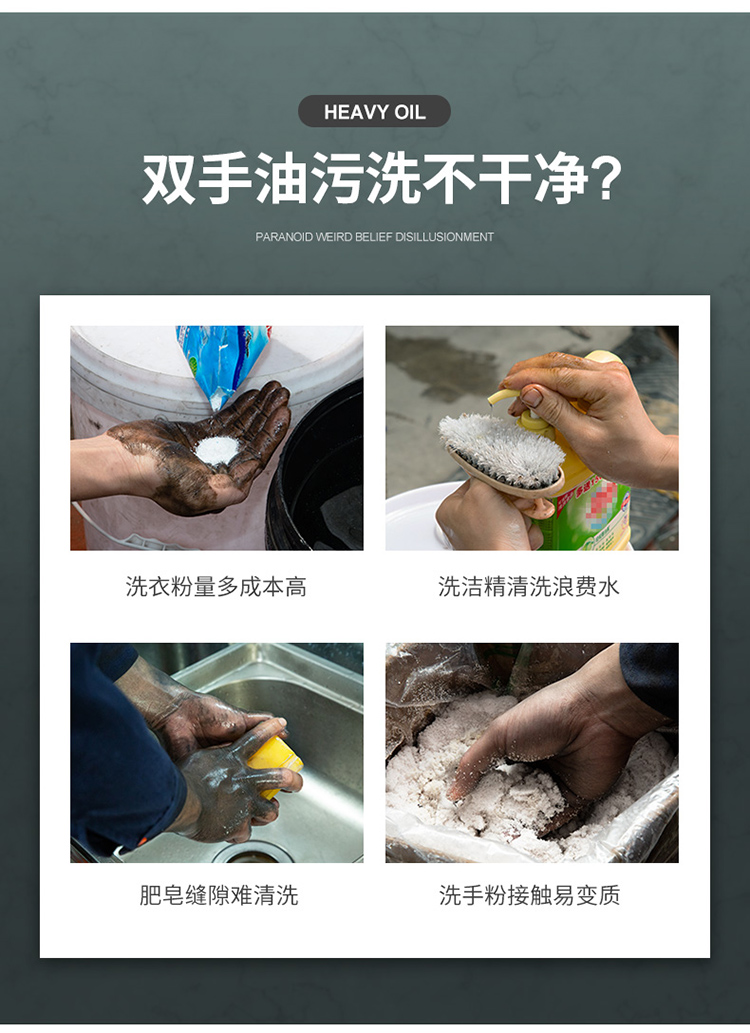 HEAVY OIL

双手油污洗不干净?

PARANOID WEIRD BELIEF DISILLUSIONMENT

洗衣粉量多成本高

洗洁精清洗浪费水

肥皂缝隙难清洗

洗手粉接触易变质