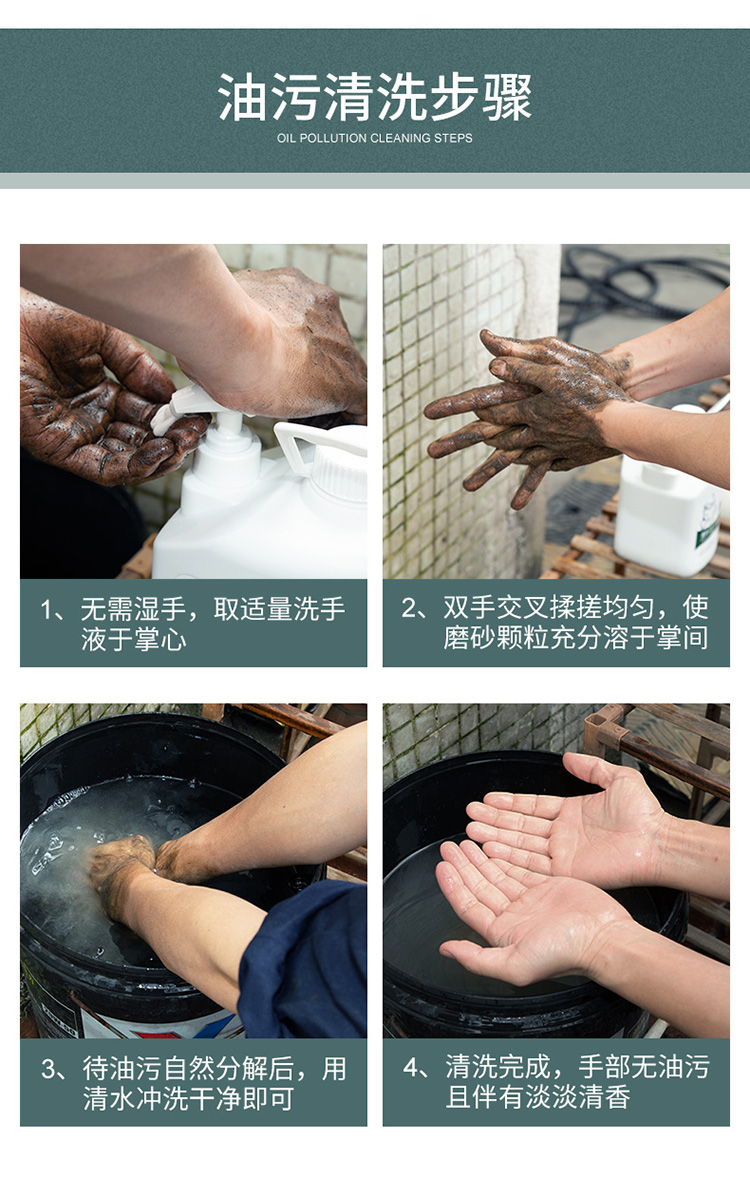 油污清洗步骤
OIL POLLUTION CLEANING STEPS

1、无需湿手，取适量洗手液于掌心

2、双手交叉揉搓均匀，使磨砂颗粒充分溶于掌间

3、待油污自然分解后，用清水冲洗干净即可

4、清洗完成，手部无油污且伴有淡淡清香