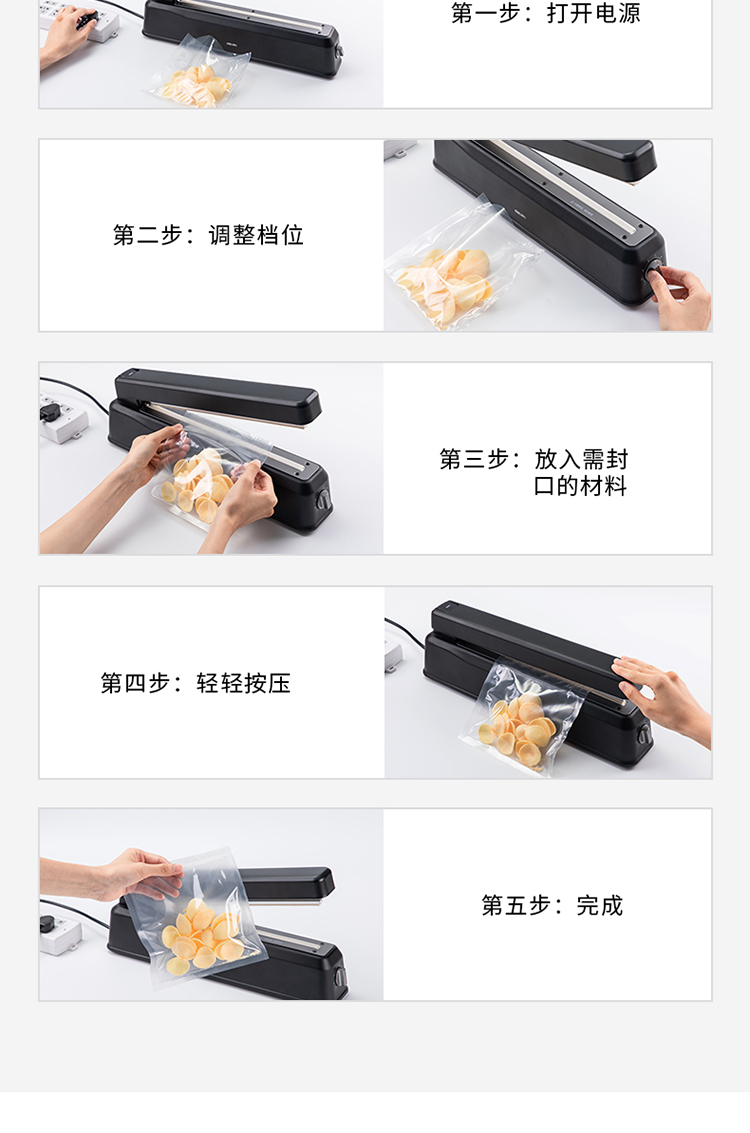 第一步：打开电源

第二步：调整档位

第三步：放入需封口的材料

第四步：轻轻按压

第五步：完成