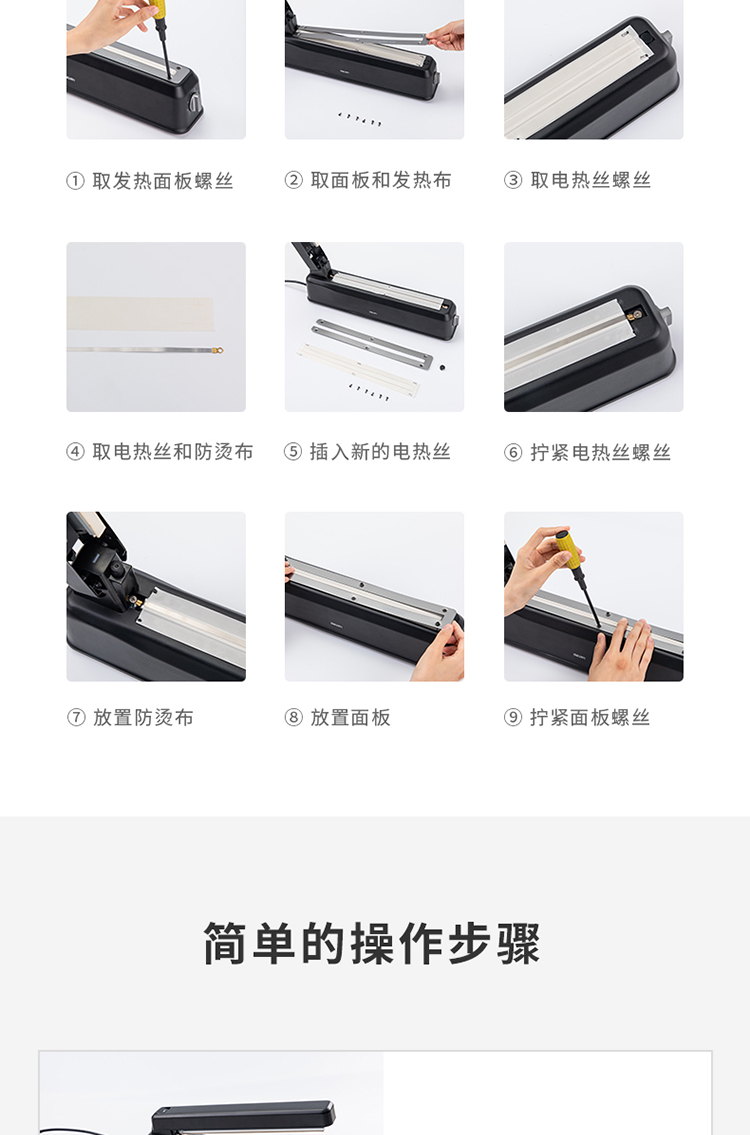 ① 取发热面板螺丝

② 取面板和发热布

③ 取电热丝螺丝

④ 取电热丝和防烫布

⑤ 插入新的电热丝

⑥ 拧紧电热丝螺丝

⑦ 放置防烫布

⑧ 放置面板

⑨ 拧紧面板螺丝

简单的操作步骤