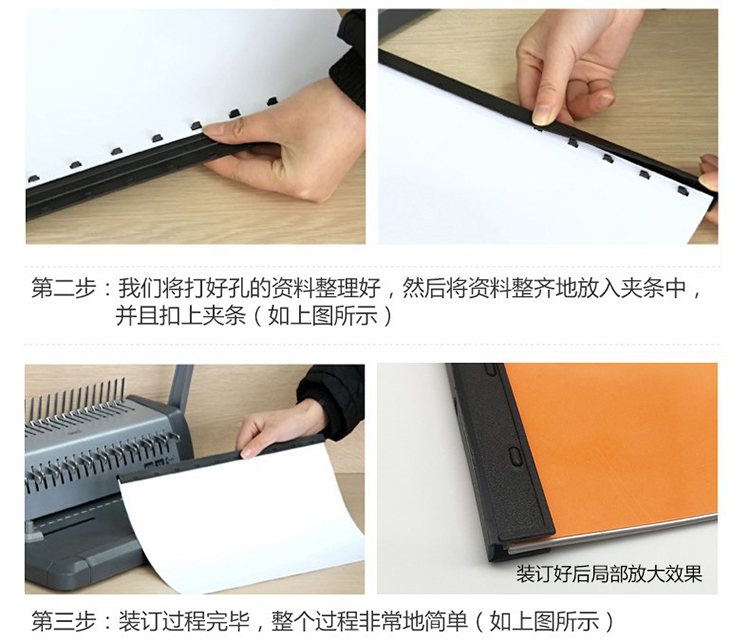 第二步：我们将打好孔的资料整理好，然后将资料整齐地放入夹条中，并且扣上夹条（如上图所示）

装订好后局部放大效果

第三步：装订过程完毕，整个过程非常地简单（如上图所示）