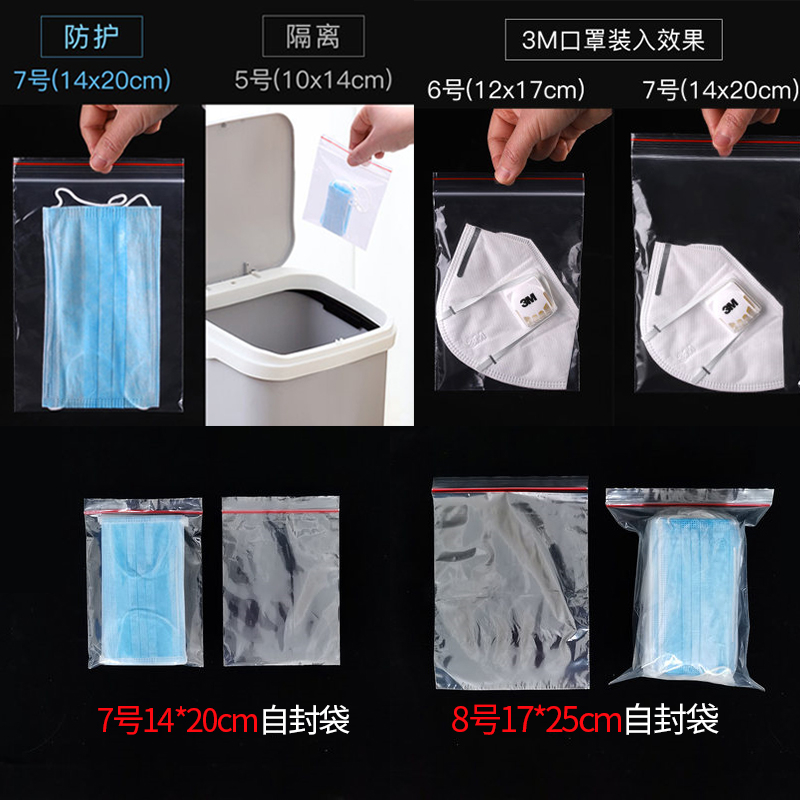 防护

7号(14x20cm)

隔离

5号(10x14cm)

3M口罩装入效果

6号(12x17cm)

7号(14x20cm)

3M

3M

7号14*20cm自封袋

8号17*25cm自封袋