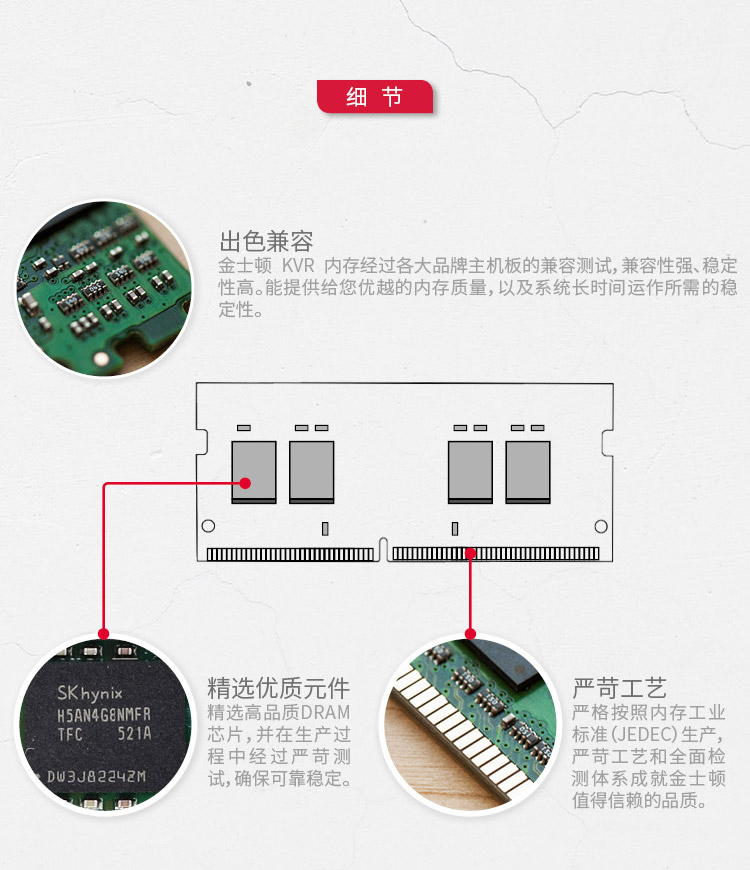 细 节

出色兼容
金士顿 KVR 内存经过各大品牌主机板的兼容测试，兼容性强、稳定性高。能提供给您优越的内存质量，以及系统长时间运作所需的稳定性。

SK hynix
H5AN4G8NMFR
TFC 521A
DW3J8224ZM

精选优质元件
精选高品质DRAM芯片，并在生产过程中经过严苛测试，确保可靠稳定。

严苛工艺
严格按照内存工业标准(JEDEC)生产，严苛工艺和全面检测体系成就金士顿值得信赖的品质。