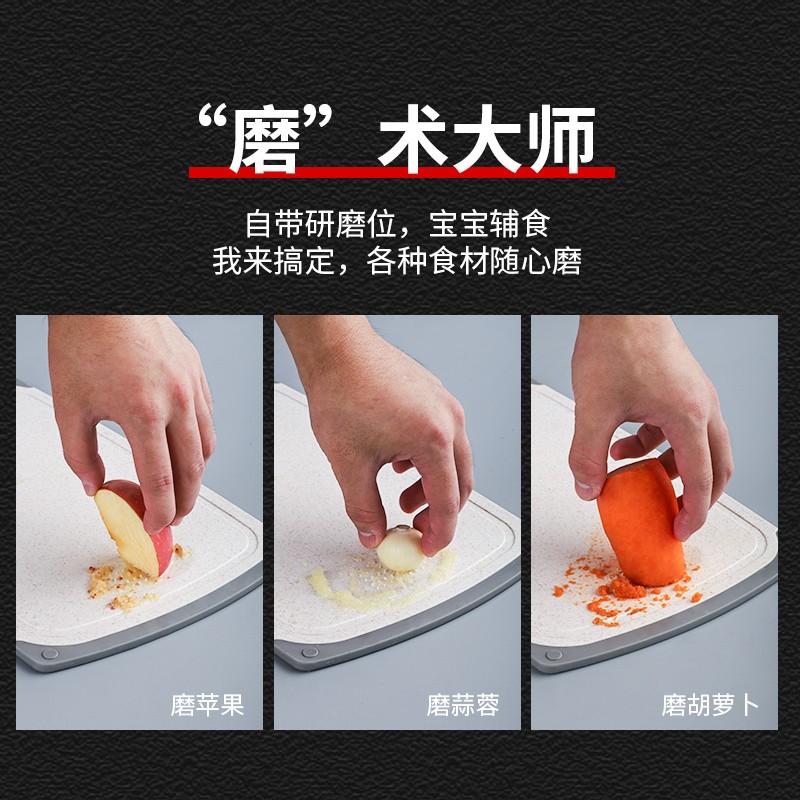 “磨”术大师

自带研磨位，宝宝辅食
我来搞定，各种食材随心磨

磨苹果

磨蒜蓉

磨胡萝卜