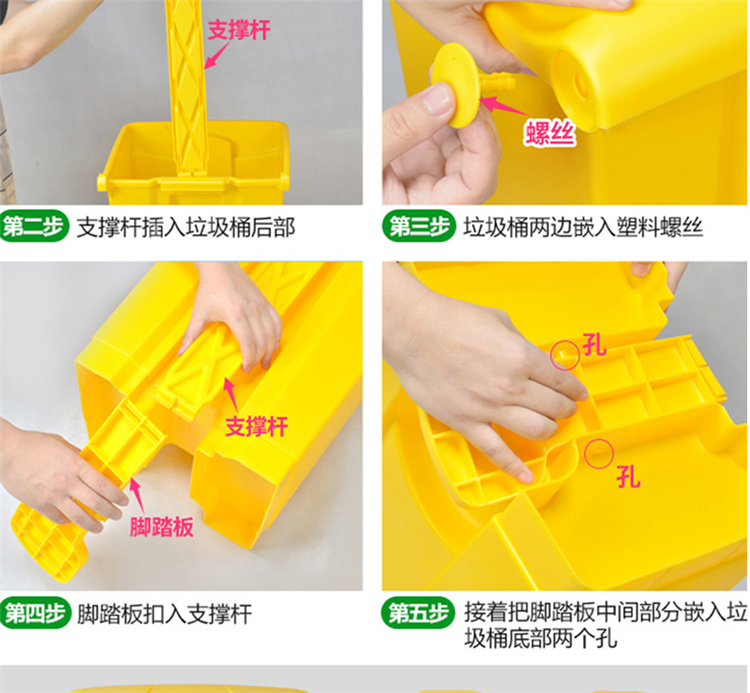 支撑杆

螺丝

第二步 支撑杆插入垃圾桶后部

第三步 垃圾桶两边嵌入塑料螺丝

支撑杆

脚踏板

孔

孔

第四步 脚踏板扣入支撑杆

第五步 接着把脚踏板中间部分嵌入垃圾桶底部两个孔