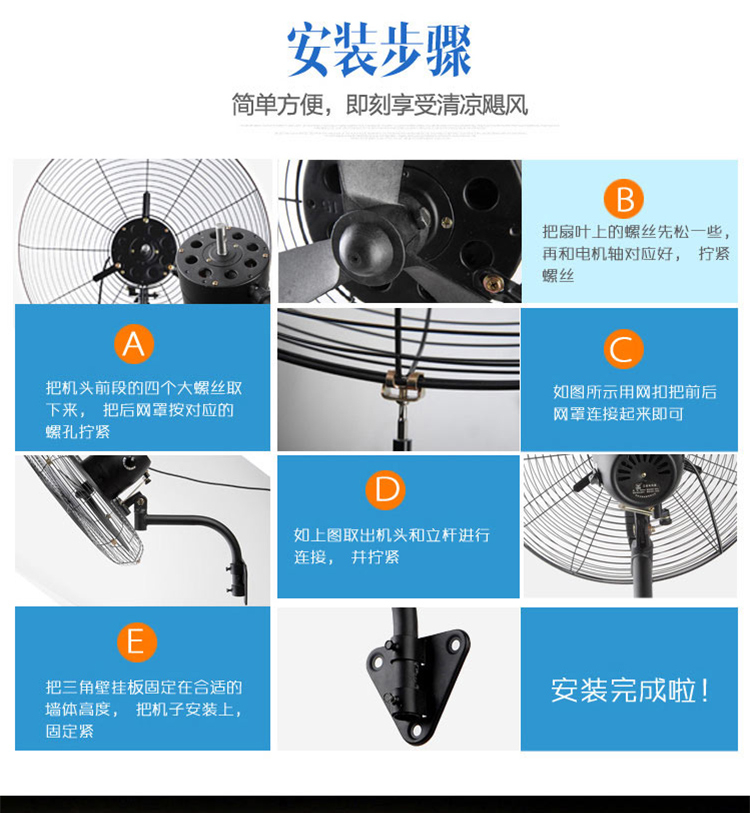 安装步骤

简单方便，即刻享受清凉飓风

B

把扇叶上的螺丝先松一些，再和电机轴对应好， 拧紧螺丝

A

把机头前段的四个大螺丝取下来， 把后网罩按对应的螺孔拧紧

C

如图所示用网扣把前后网罩连接起来即可

D

如上图取出机头和立杆进行连接， 并拧紧

E

把三角壁挂板固定在合适的墙体高度， 把机子安装上，固定紧

安装完成啦！