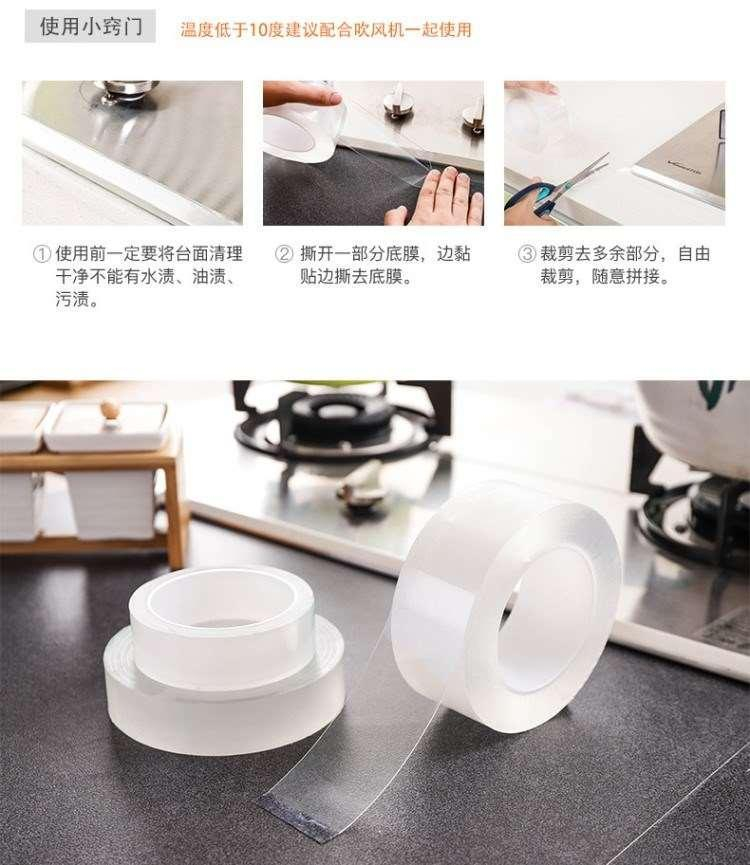 使用小窍门

温度低于10度建议配合吹风机一起使用

① 使用前一定要将台面清理干净不能有水渍、油渍、污渍。

② 撕开一部分底膜，边黏贴边撕去底膜。

③ 裁剪去多余部分，自由裁剪，随意拼接。