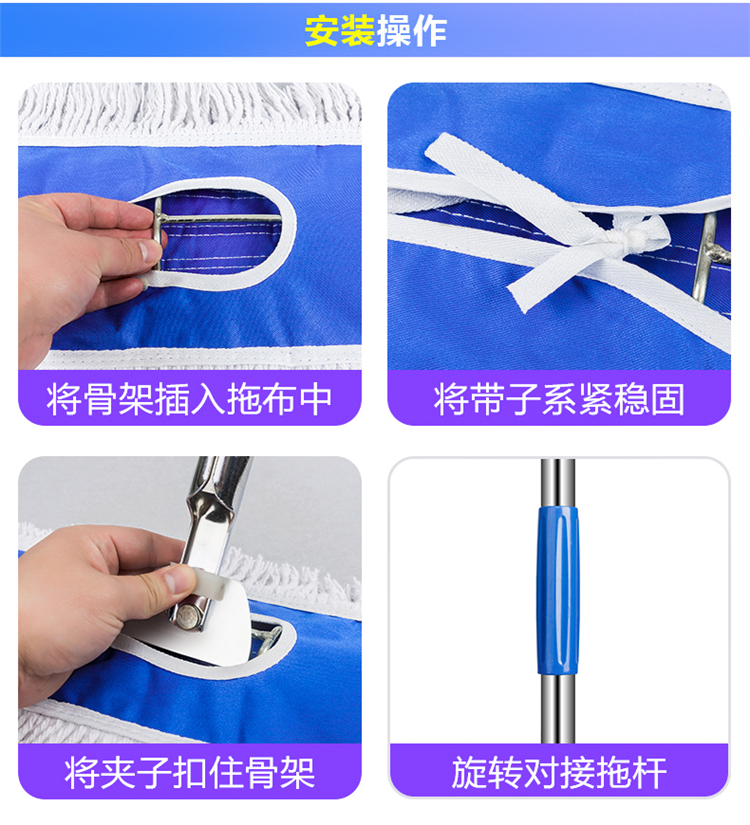 安装操作

将骨架插入拖布中

将带子系紧稳固

将夹子扣住骨架

旋转对接拖杆