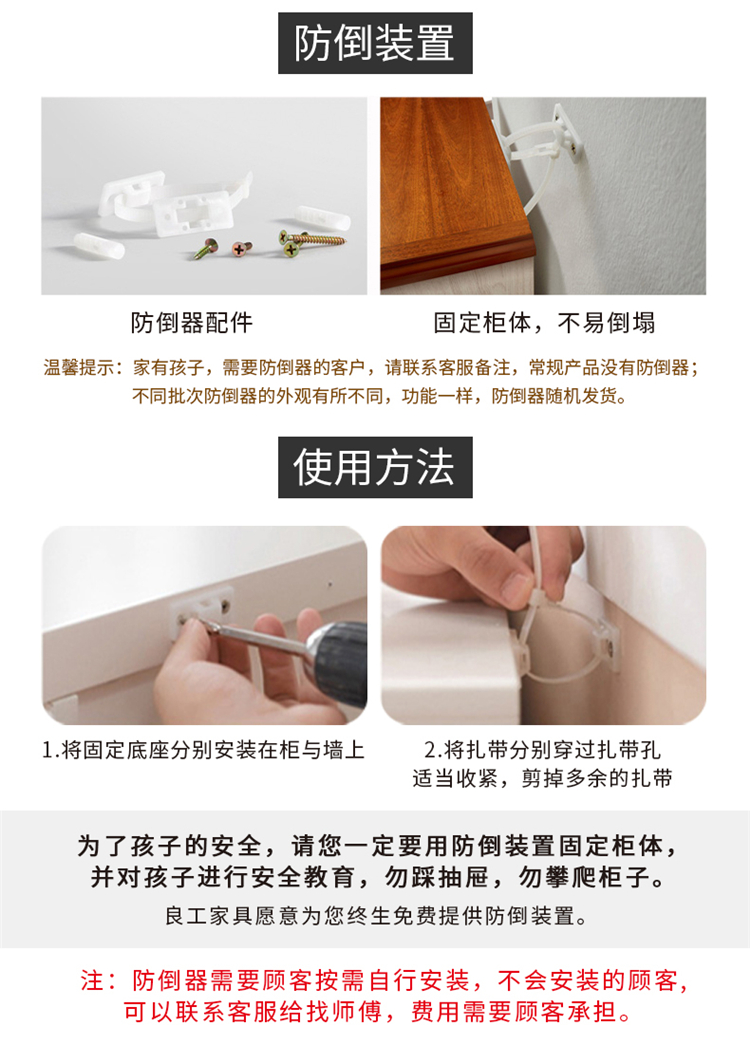 防倒装置

防倒器配件

固定柜体，不易倒塌

温馨提示：家有孩子，需要防倒器的客户，请联系客服备注，常规产品没有防倒器；不同批次防倒器的外观有所不同，功能一样，防倒器随机发货。

使用方法

1.将固定底座分别安装在柜与墙上

2.将扎带分别穿过扎带孔
适当收紧，剪掉多余的扎带

为了孩子的安全，请您一定要用防倒装置固定柜体，并对孩子进行安全教育，勿踩抽屉，勿攀爬柜子。

良工家具愿意为您终生免费提供防倒装置。

注：防倒器需要顾客按需自行安装，不会安装的顾客，可以联系客服给找师傅，费用需要顾客承担。