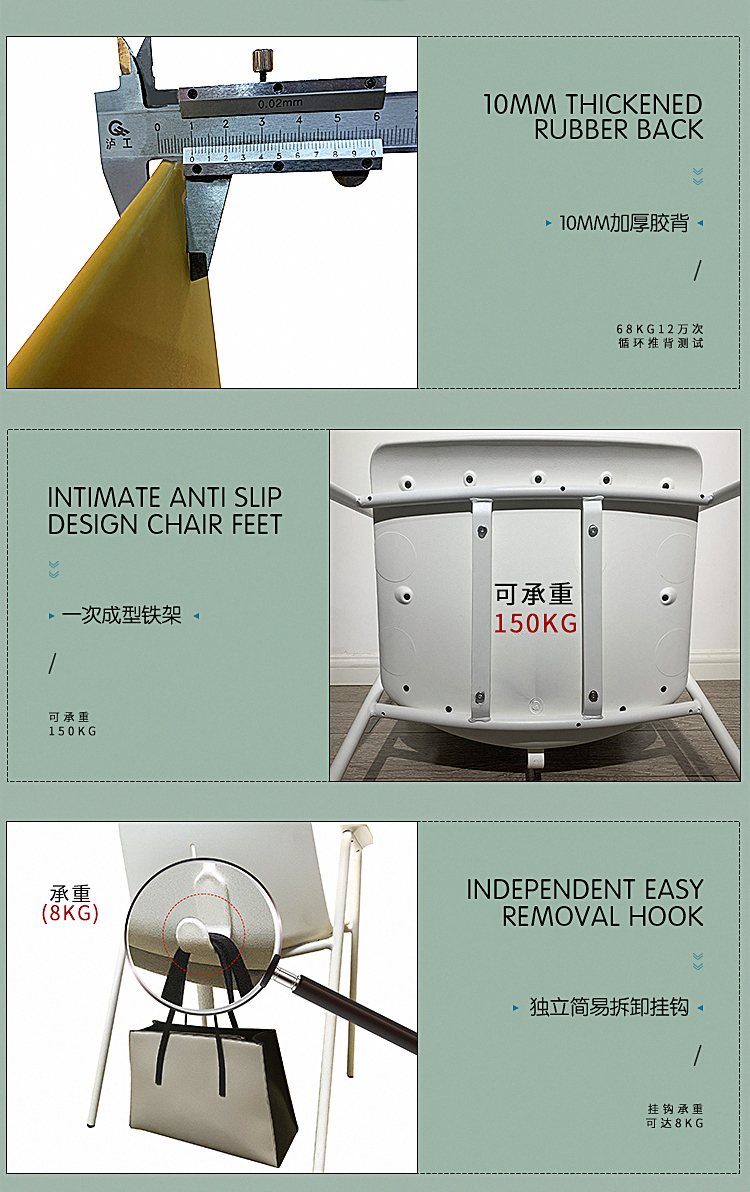 0.02mm
沪工
0 1 2 3 4 5 6
0 1 2 3 4 5 6 7 8 9 0

10MM THICKENED RUBBER BACK

10MM加厚胶背

/

68KG12万次
循环推背测试

INTIMATE ANTI SLIP DESIGN CHAIR FEET

一次成型铁架

/

可承重
150KG

可承重
150KG

承重
(8KG)

INDEPENDENT EASY REMOVAL HOOK

独立简易拆卸挂钩

/

挂钩承重
可达8KG