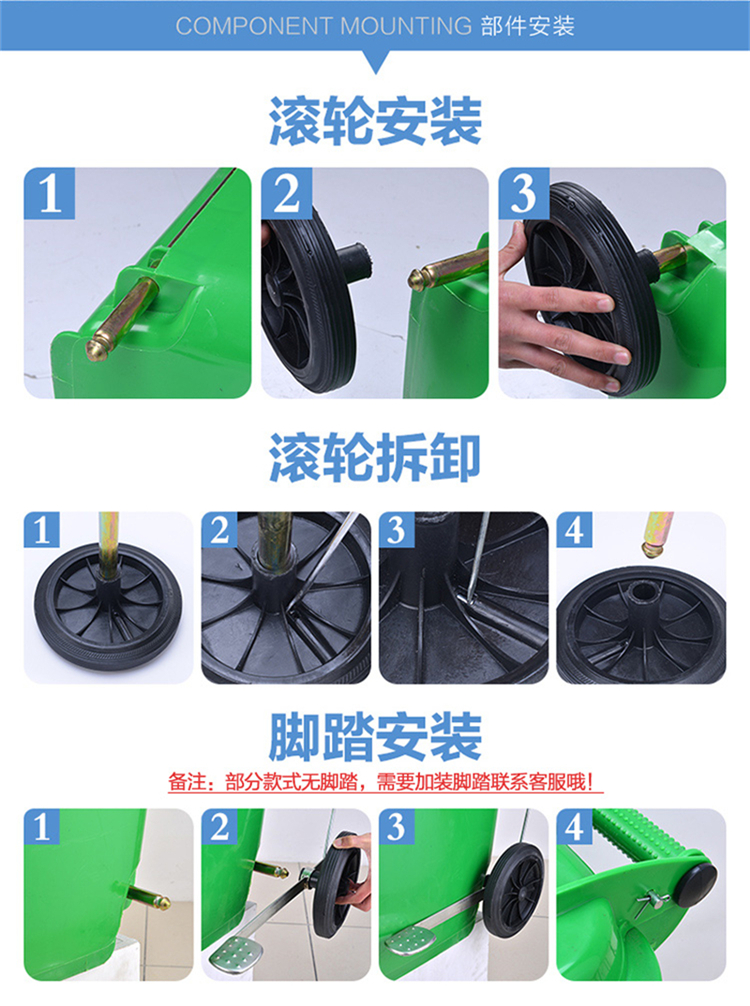 COMPONENT MOUNTING 部件安装

滚轮安装

1
2
3

滚轮拆卸

1
2
3
4

脚踏安装

备注：部分款式无脚踏，需要加装脚踏联系客服哦！

1
2
3
4