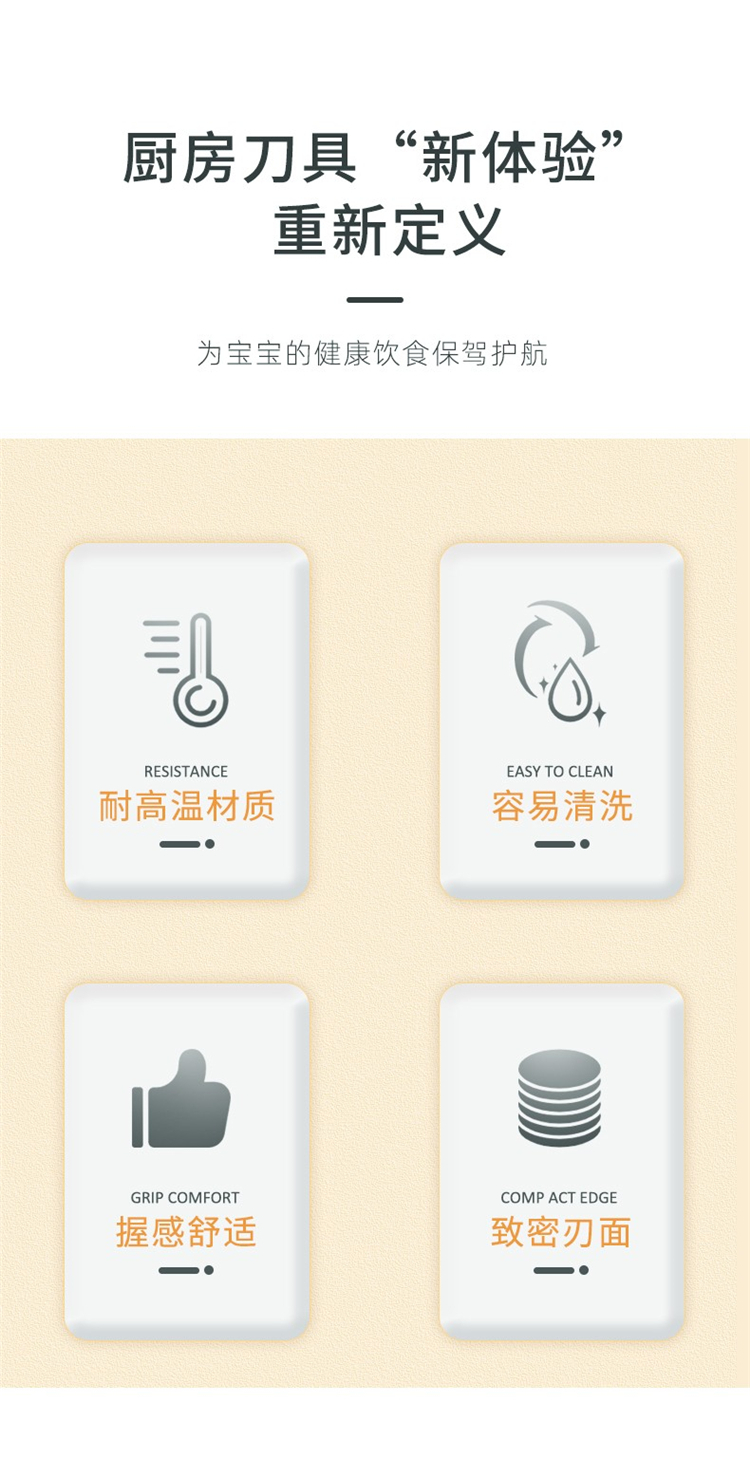 厨房刀具“新体验”
重新定义

为宝宝的健康饮食保驾护航

RESISTANCE
耐高温材质

EASY TO CLEAN
容易清洗

GRIP COMFORT
握感舒适

COMP ACT EDGE
致密刃面