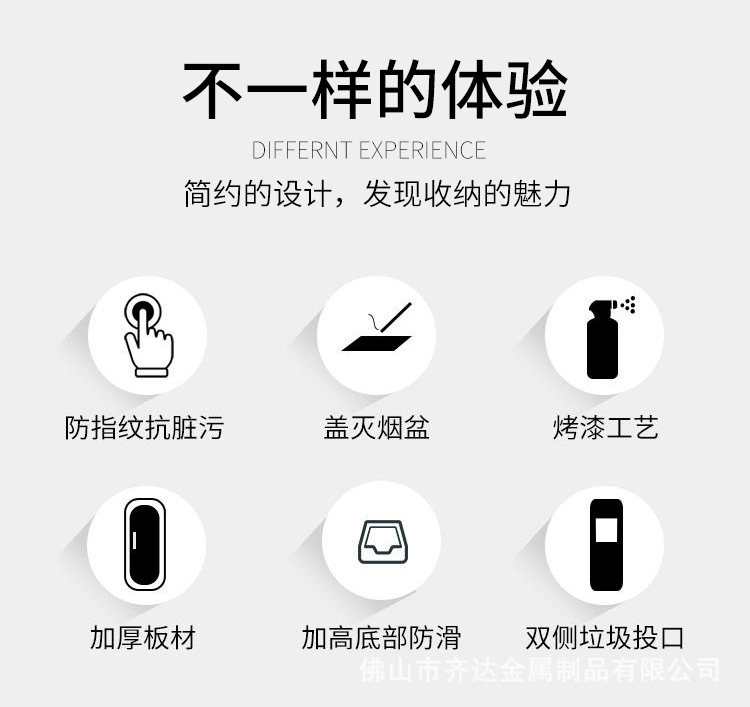 不一样的体验

DIFFERNT EXPERIENCE

简约的设计，发现收纳的魅力

防指纹抗脏污

盖灭烟盆

烤漆工艺

加厚板材

加高底部防滑

双侧垃圾投口

佛山市齐达金属制品有限公司