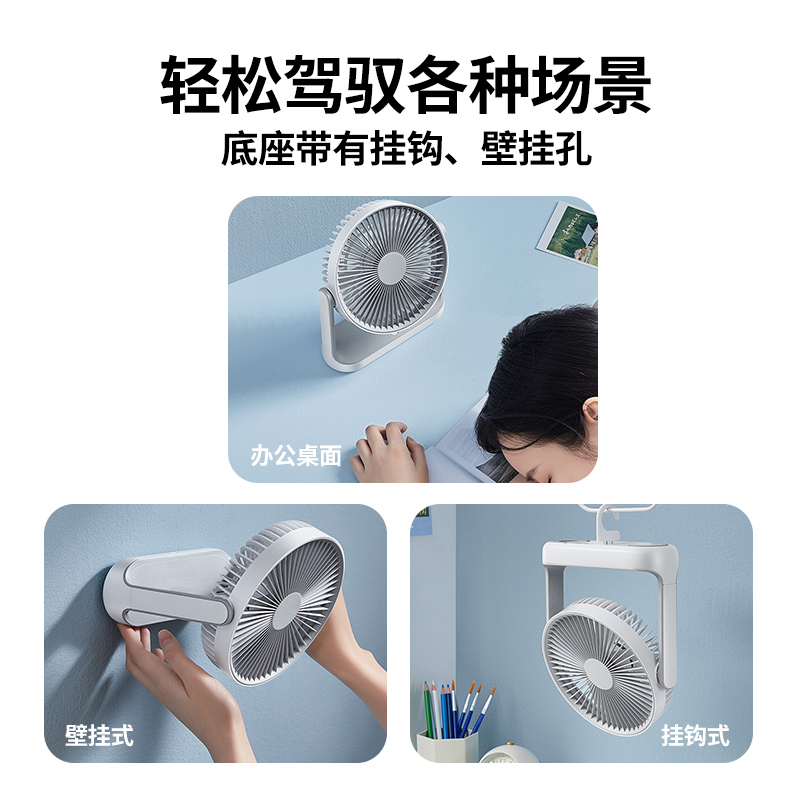 轻松驾驭各种场景
底座带有挂钩、壁挂孔

办公桌面

壁挂式

挂钩式