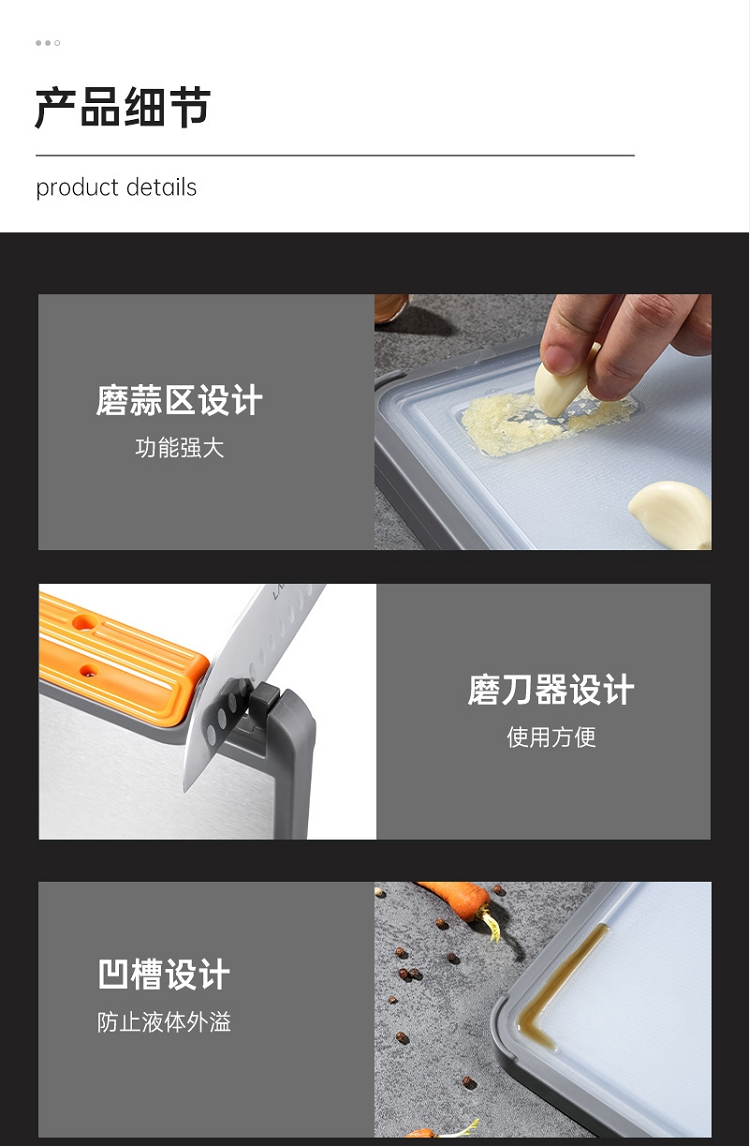 产品细节

product details

磨蒜区设计
功能强大

磨刀器设计
使用方便

凹槽设计
防止液体外溢