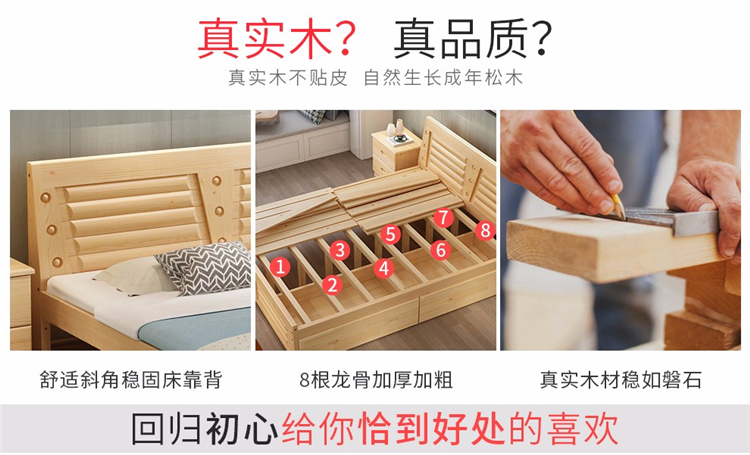 真实木？ 真品质？

真实木不贴皮 自然生长成年松木

1 2 3 4 5 6 7 8

舒适斜角稳固床靠背

8根龙骨加厚加粗

真实木材稳如磐石

回归初心给你恰到好处的喜欢