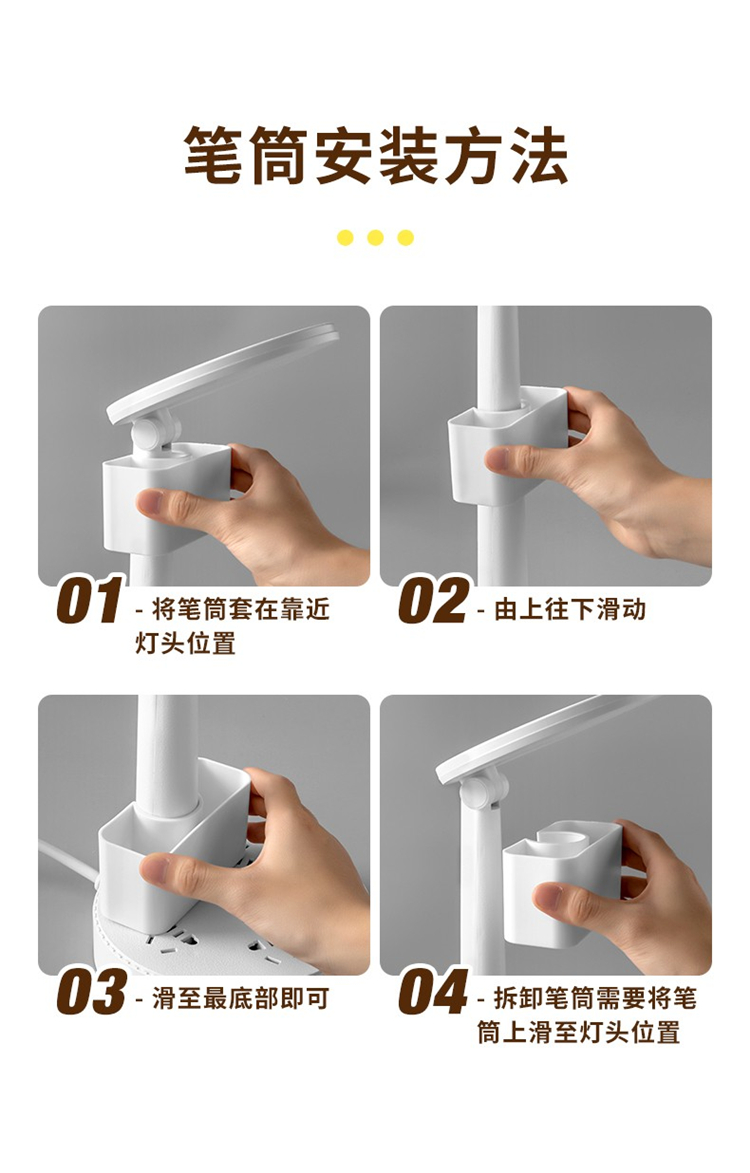 笔筒安装方法

01 - 将笔筒套在靠近灯头位置

02 - 由上往下滑动

03 - 滑至最底部即可

04 - 拆卸笔筒需要将笔筒上滑至灯头位置