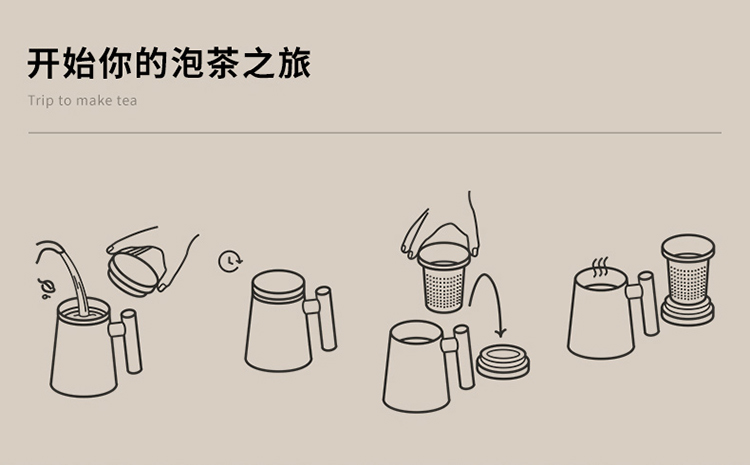 开始你的泡茶之旅

Trip to make tea