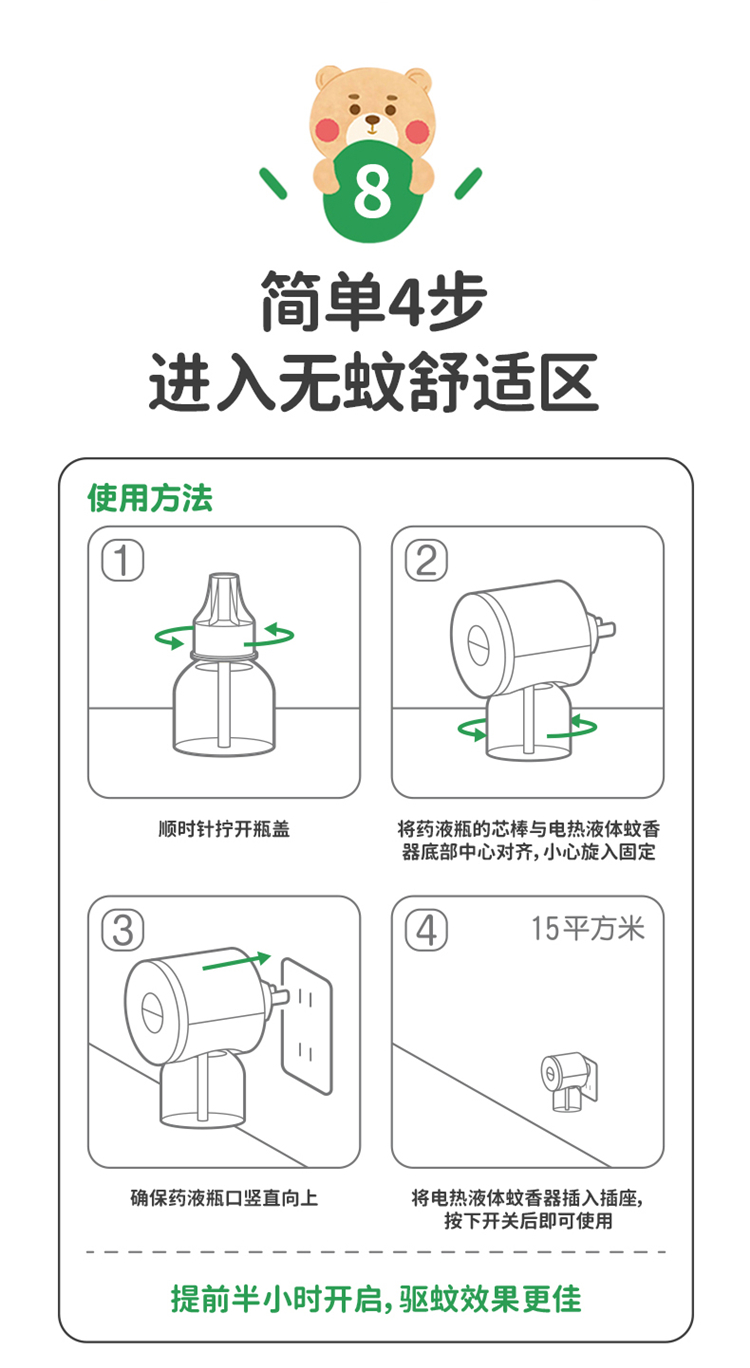 8

简单4步
进入无蚊舒适区

使用方法

①
顺时针拧开瓶盖

②
将药液瓶的芯棒与电热液体蚊香器底部中心对齐，小心旋入固定

③
确保药液瓶口竖直向上

④
15平方米
将电热液体蚊香器插入插座，按下开关后即可使用

提前半小时开启，驱蚊效果更佳