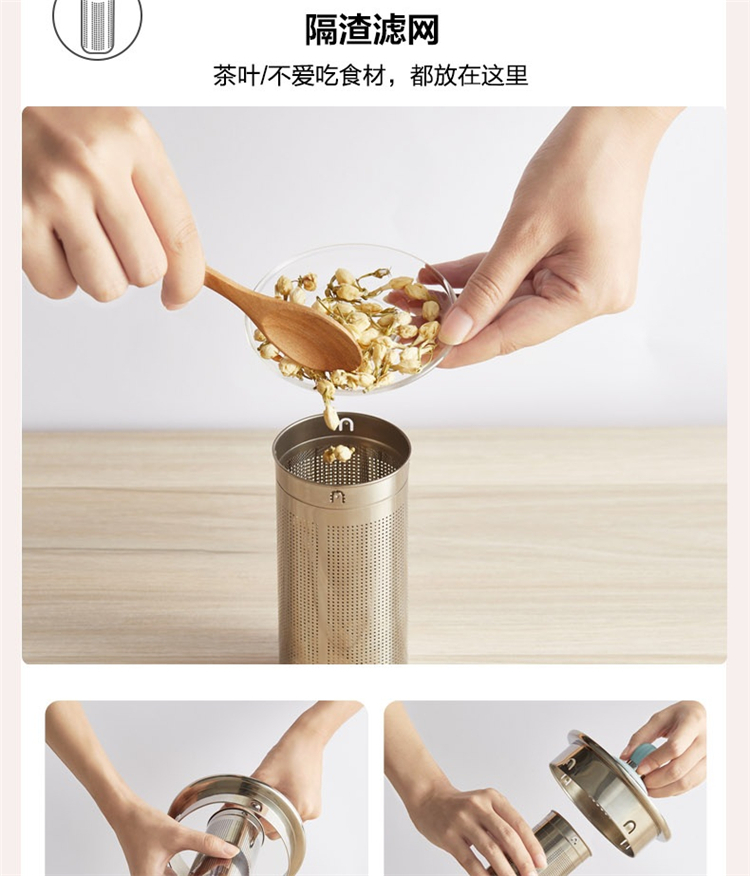 隔渣滤网

茶叶/不爱吃食材，都放在这里