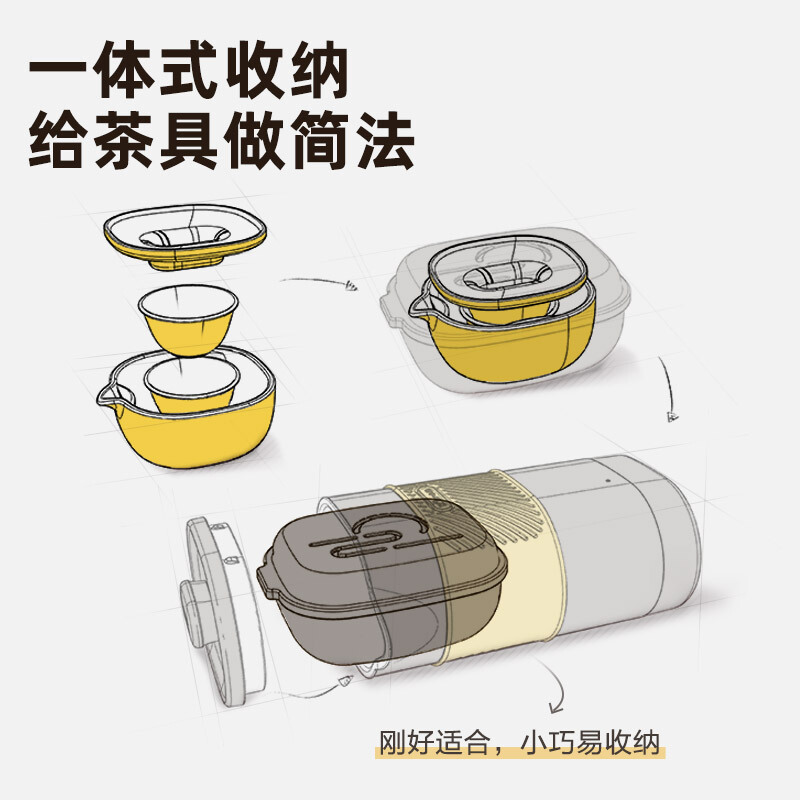 一体式收纳
给茶具做简法

刚好适合，小巧易收纳