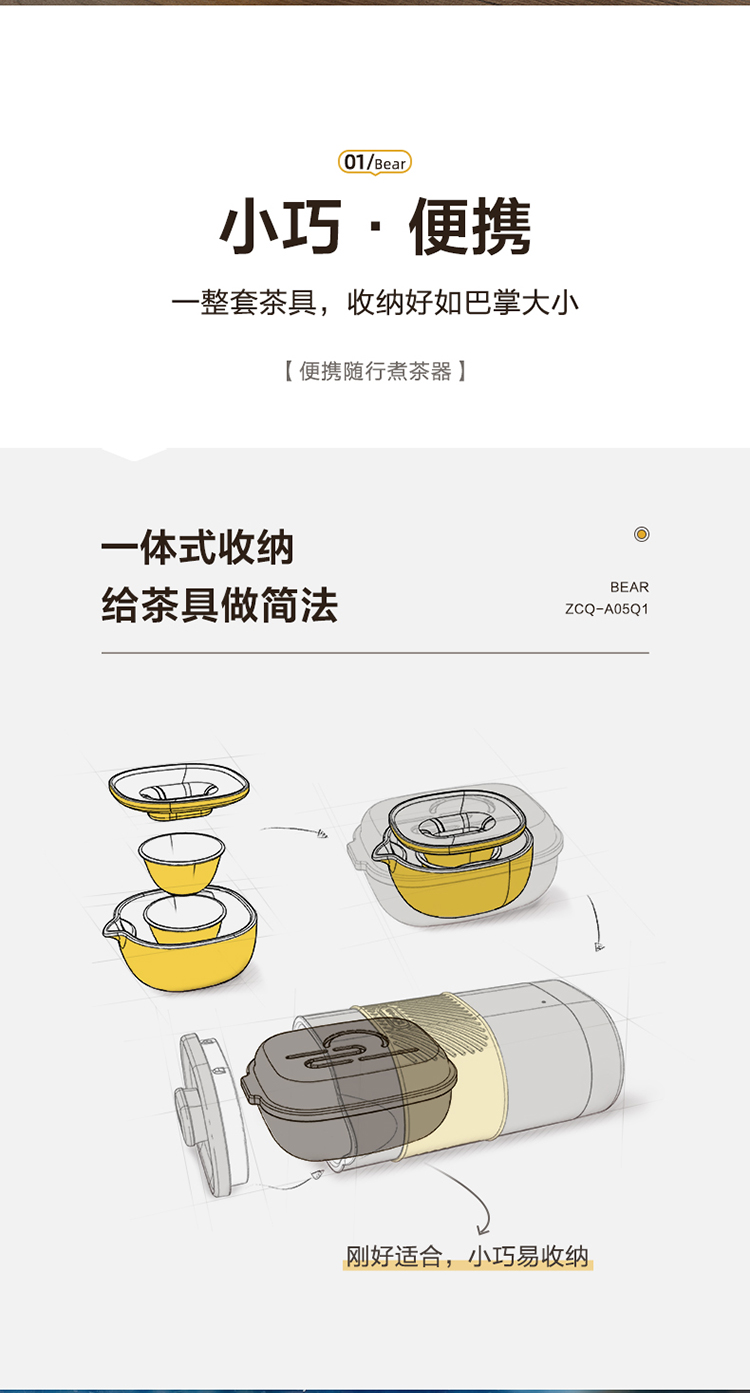 01/Bear

小巧 · 便携

一整套茶具，收纳好如巴掌大小

【 便携随行煮茶器 】

一体式收纳
给茶具做简法

BEAR
ZCQ-A05Q1

刚好适合，小巧易收纳