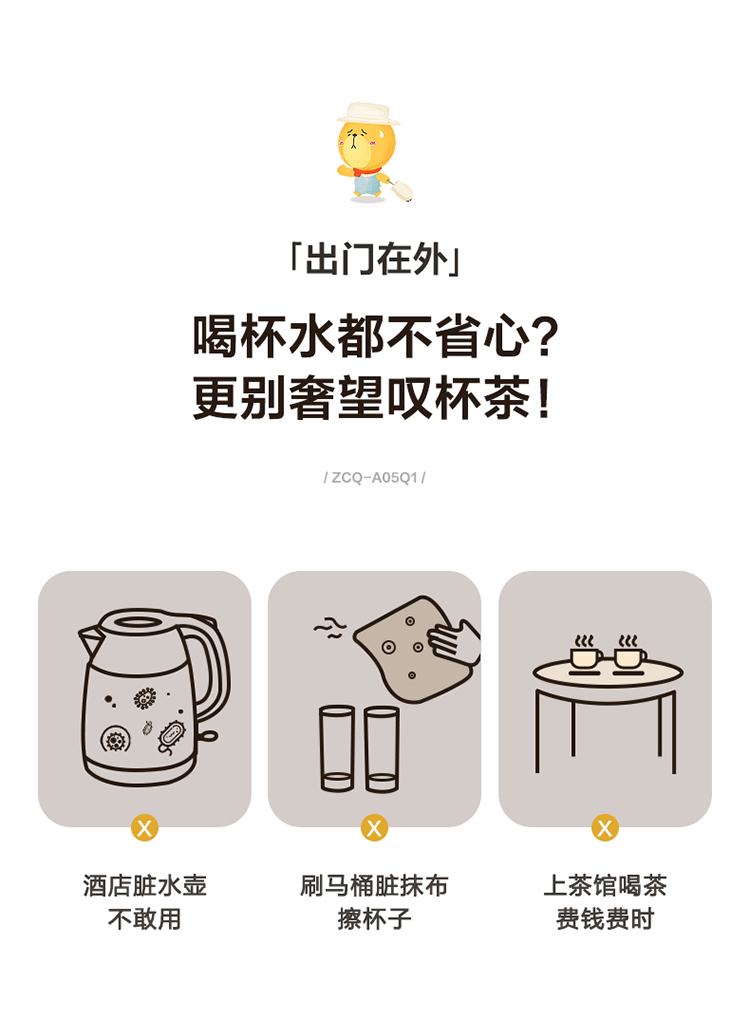 「出门在外」

喝杯水都不省心?
更别奢望叹杯茶!

/ ZCQ-A05Q1 /

X
酒店脏水壶
不敢用

X
刷马桶脏抹布
擦杯子

X
上茶馆喝茶
费钱费时